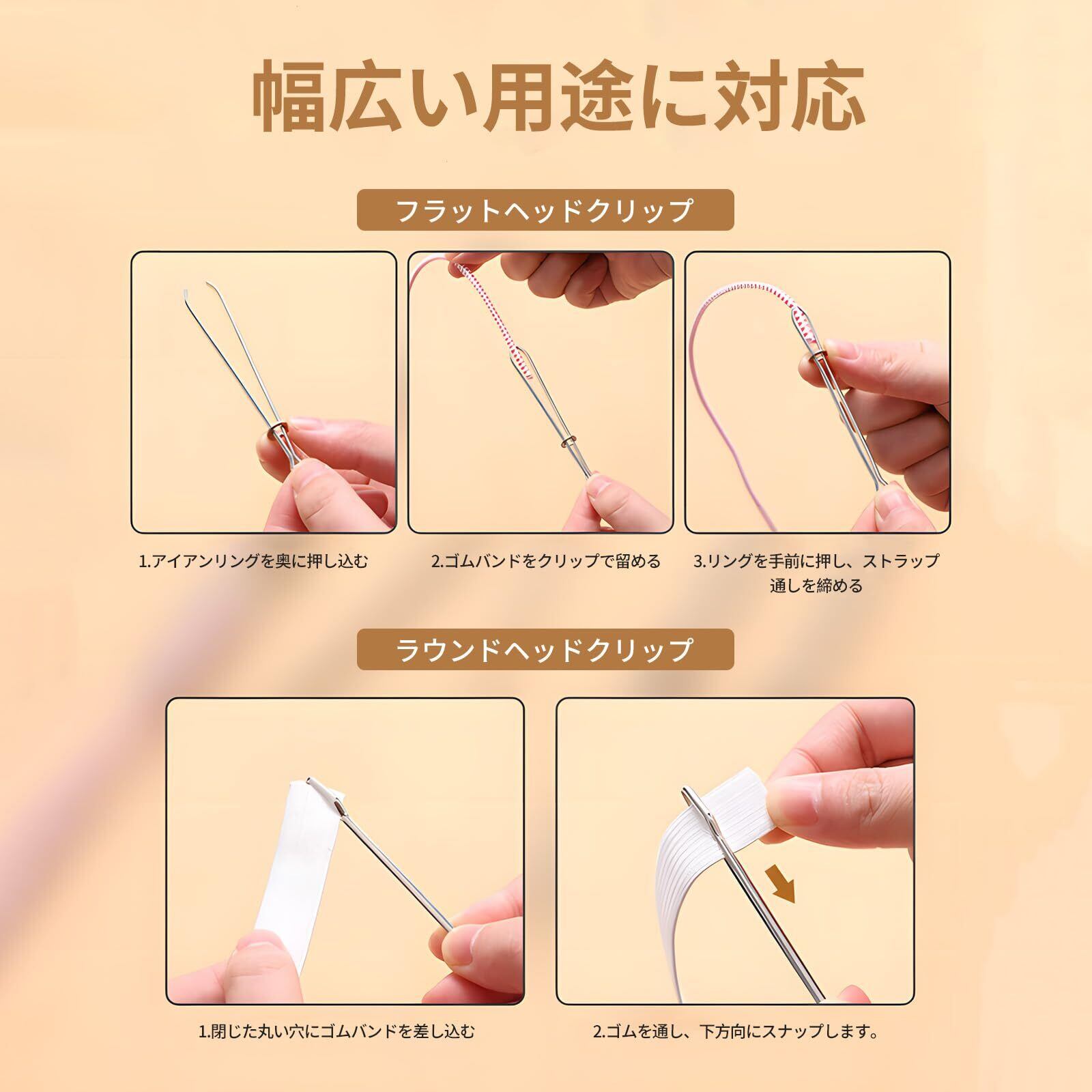 幅広い用途に対応

フラットヘッドクリップ

1.アイアンリングを奥に押し込む

2.ゴムバンドをクリップで留める

3.リングを手前に押し、ストラップ通しを締める

ラウンドヘッドクリップ

1.閉じた丸い穴にゴムバンドを差し込む

2.ゴムを通し、下方向にスナップします。