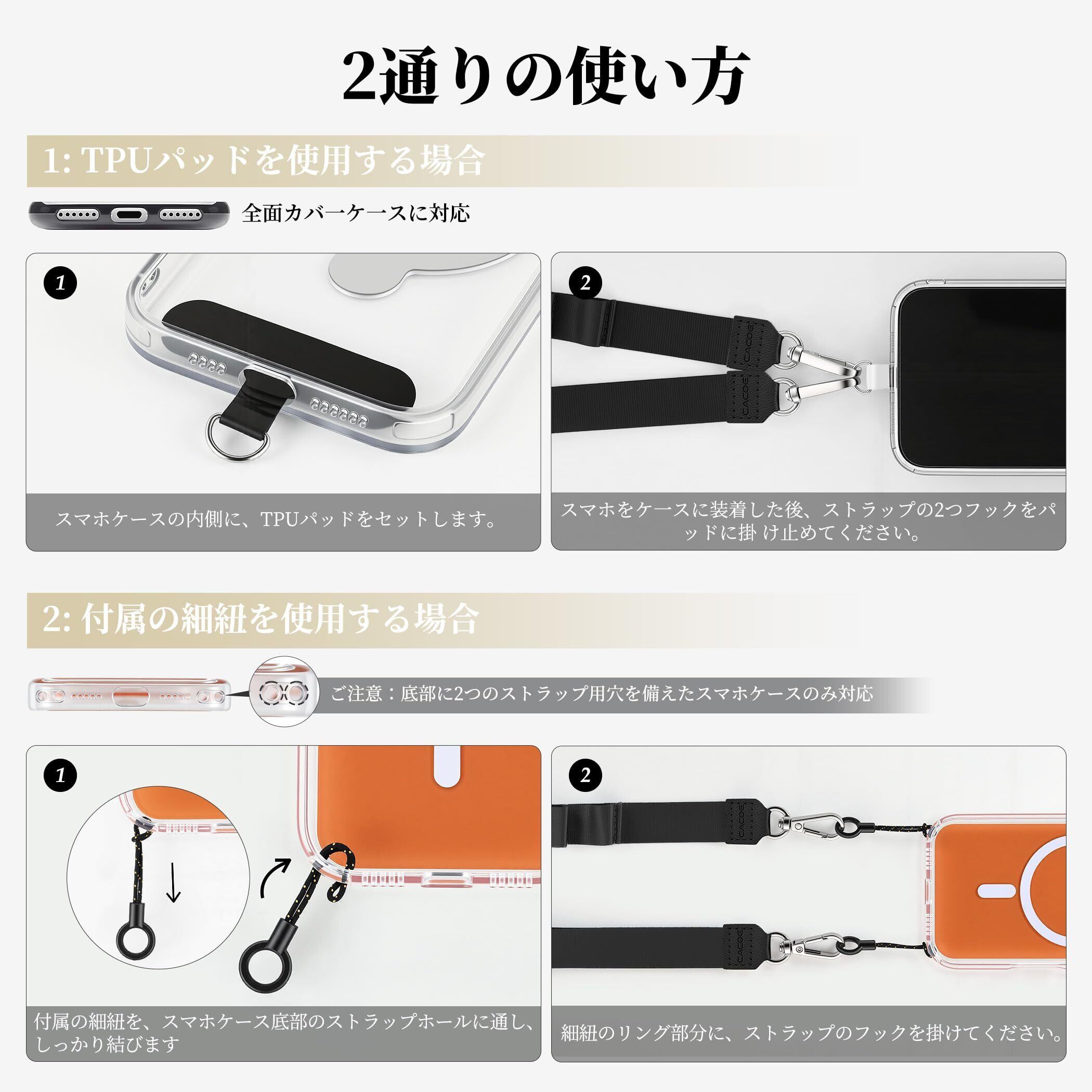 2通りの使い方

1: TPUパッドを使用する場合

全面カバーケースに対応

1

スマホケースの内側に、TPUパッドをセットします。

2

CACOE

CACOE

スマホをケースに装着した後、ストラップの2つフックをパッドに掛 け止めてください。

2: 付属の細紐を使用する場合

ご注意：底部に2つのストラップ用穴を備えたスマホケースのみ対応

1

付属の細紐を、スマホケース底部のストラップホールに通し、しっかり結びます

2

CACOE

CACOE

細紐のリング部分に、ストラップのフックを掛けてください。