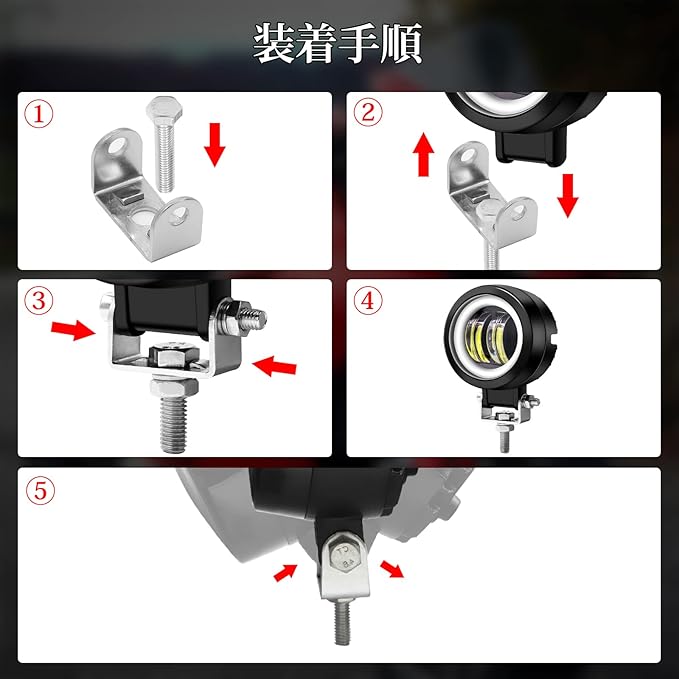 装着手順

①

②

③

④

⑤

TJ
8.8