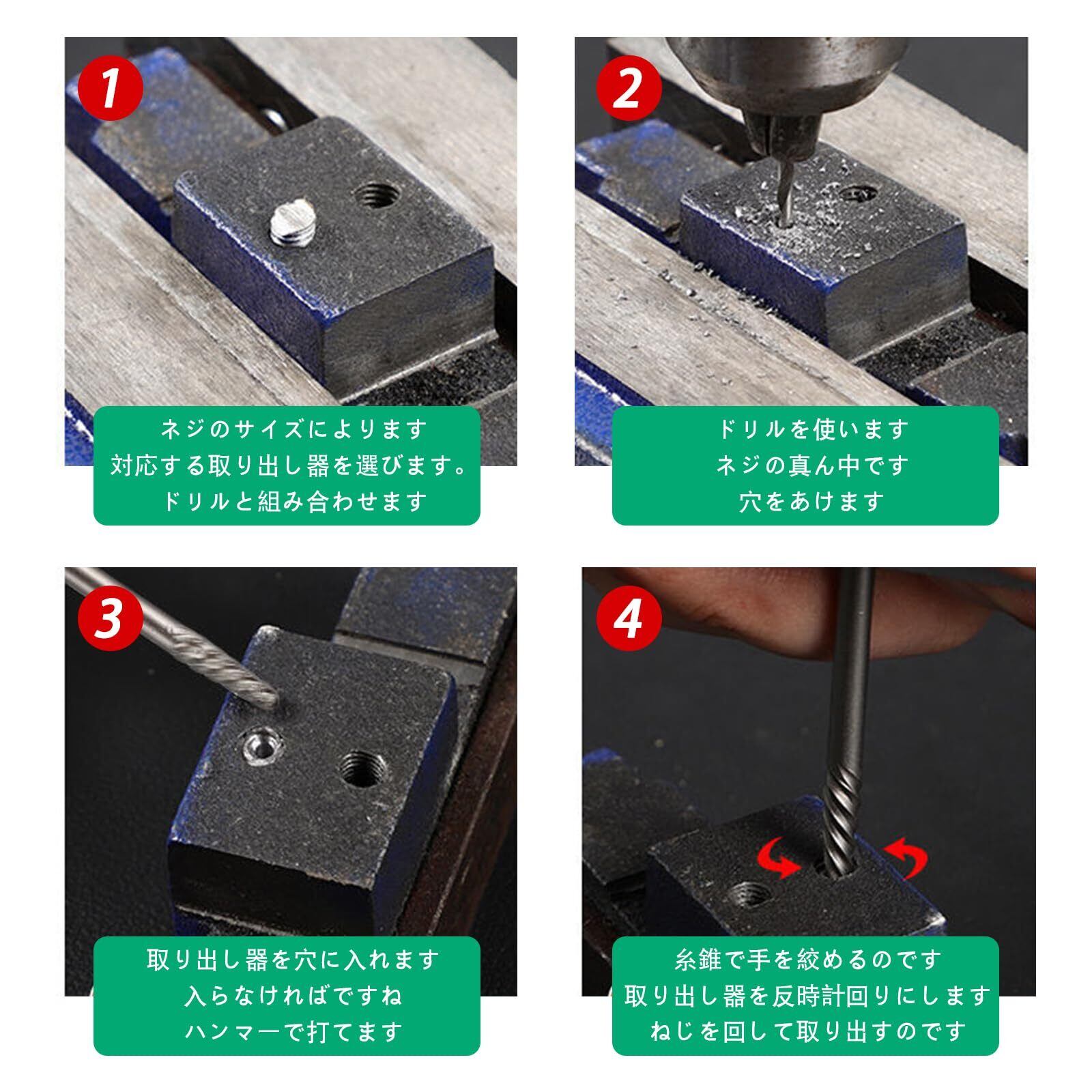 1

ネジのサイズによります
対応する取り出し器を選びます。
ドリルと組み合わせます

2

ドリルを使います
ネジの真ん中です
穴をあけます

3

取り出し器を穴に入れます
入らなければですね
ハンマーで打てます

4

糸錐で手を絞めるのです
取り出し器を反時計回りにします
ねじを回して取り出すのです