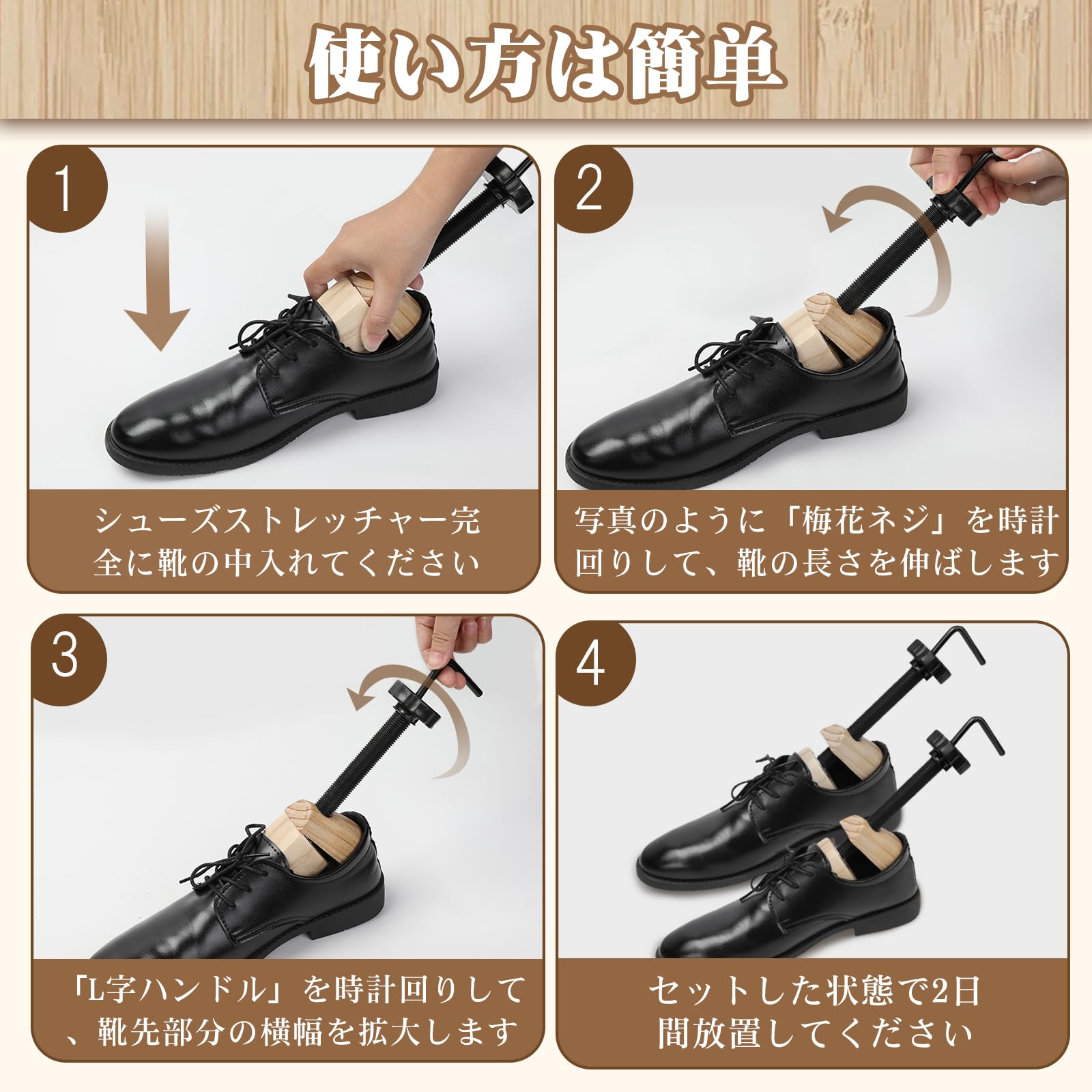 使い方は簡単

1

シューズストレッチャー完全に靴の中入れてください

2

写真のように「梅花ネジ」を時計回りして、靴の長さを伸ばします

3

「L字ハンドル」を時計回りして、靴先部分の横幅を拡大します

4

セットした状態で2日間放置してください