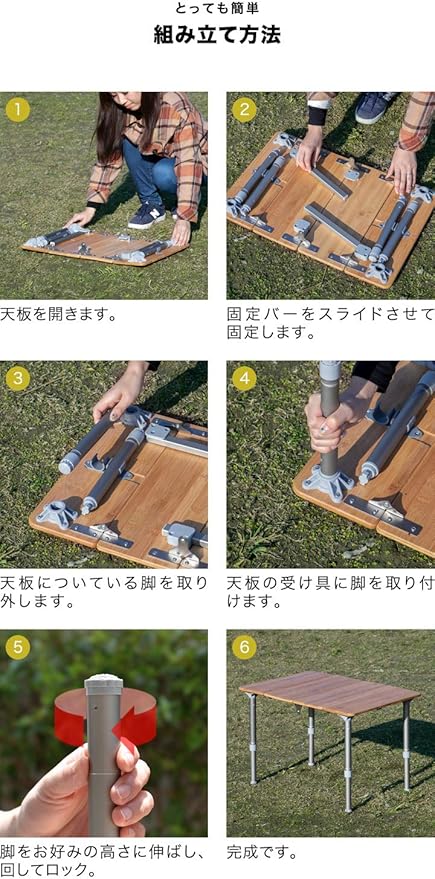 とっても簡単
組み立て方法

1
天板を開きます。

2
固定バーをスライドさせて固定します。

3
天板についている脚を取り外します。

4
天板の受け具に脚を取り付けます。

5
脚をお好みの高さに伸ばし、回してロック。

6
完成です。