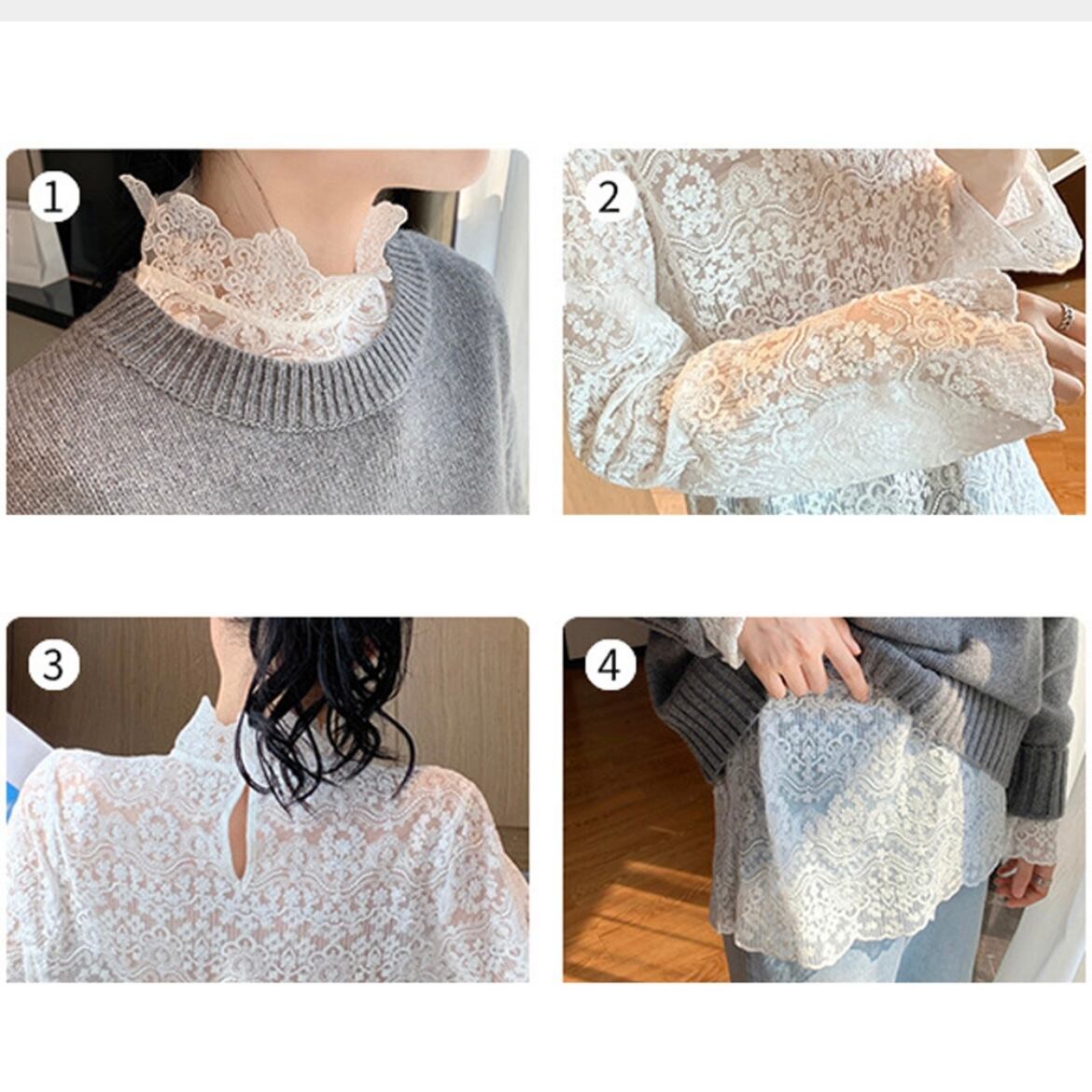 1

2

3

4