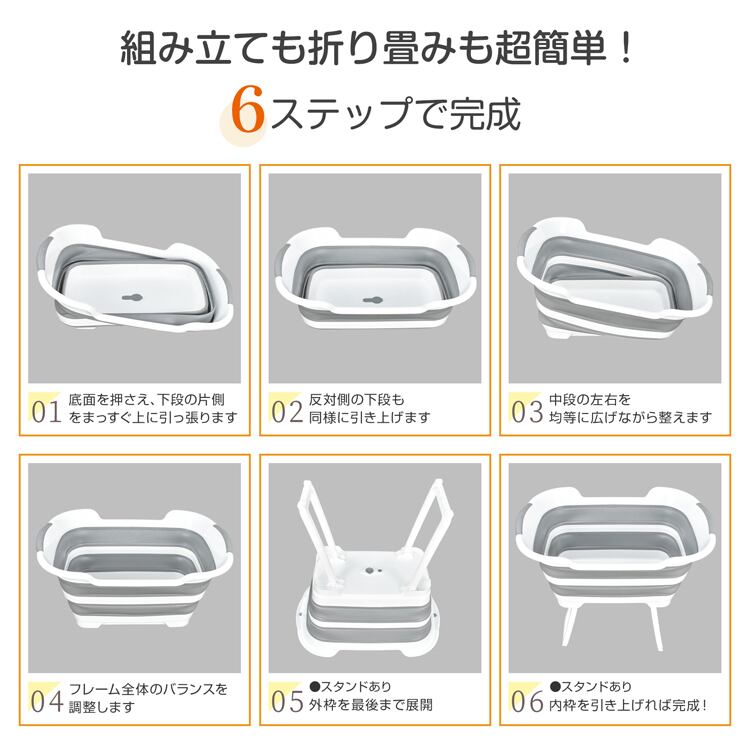 組み立ても折り畳みも超簡単！

6ステップで完成

01 底面を押さえ、下段の片側をまっすぐ上に引っ張ります

02 反対側の下段も同様に引き上げます

03 中段の左右を均等に広げながら整えます

04 フレーム全体のバランスを調整します

05 ●スタンドあり 外枠を最後まで展開

06 ●スタンドあり 内枠を引き上げれば完成！