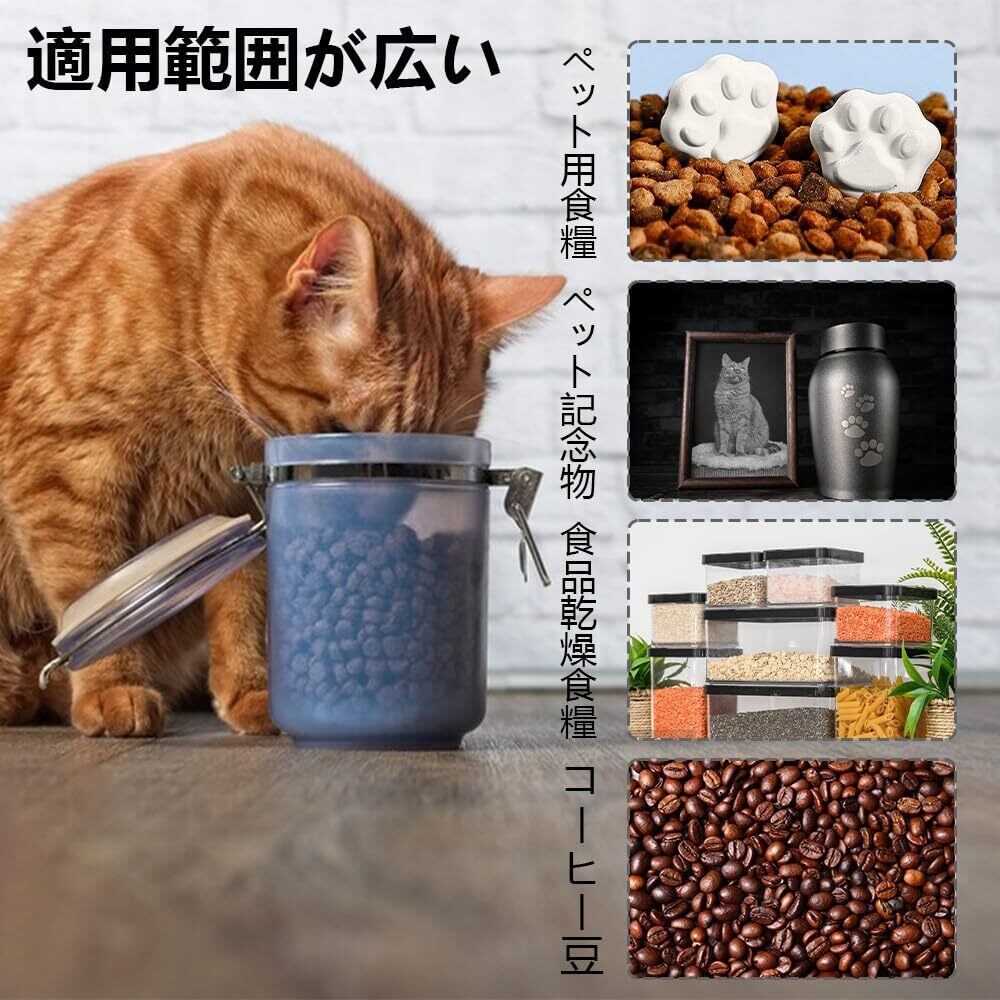 適用範囲が広い

ペット用食糧

ペット記念物

食品乾燥食糧

コーヒー豆