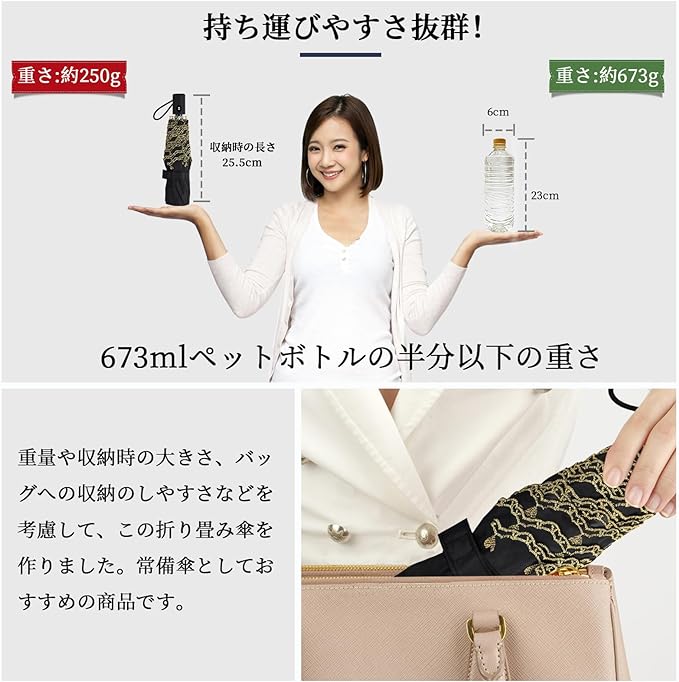 持ち運びやすさ抜群！

重さ:約250g

重さ:約673g

収納時の長さ
25.5cm

6cm

23cm

673mlペットボトルの半分以下の重さ

重量や収納時の大きさ、バッグへの収納のしやすさなどを考慮して、この折り畳み傘を作りました。常備傘としておすすめの商品です。