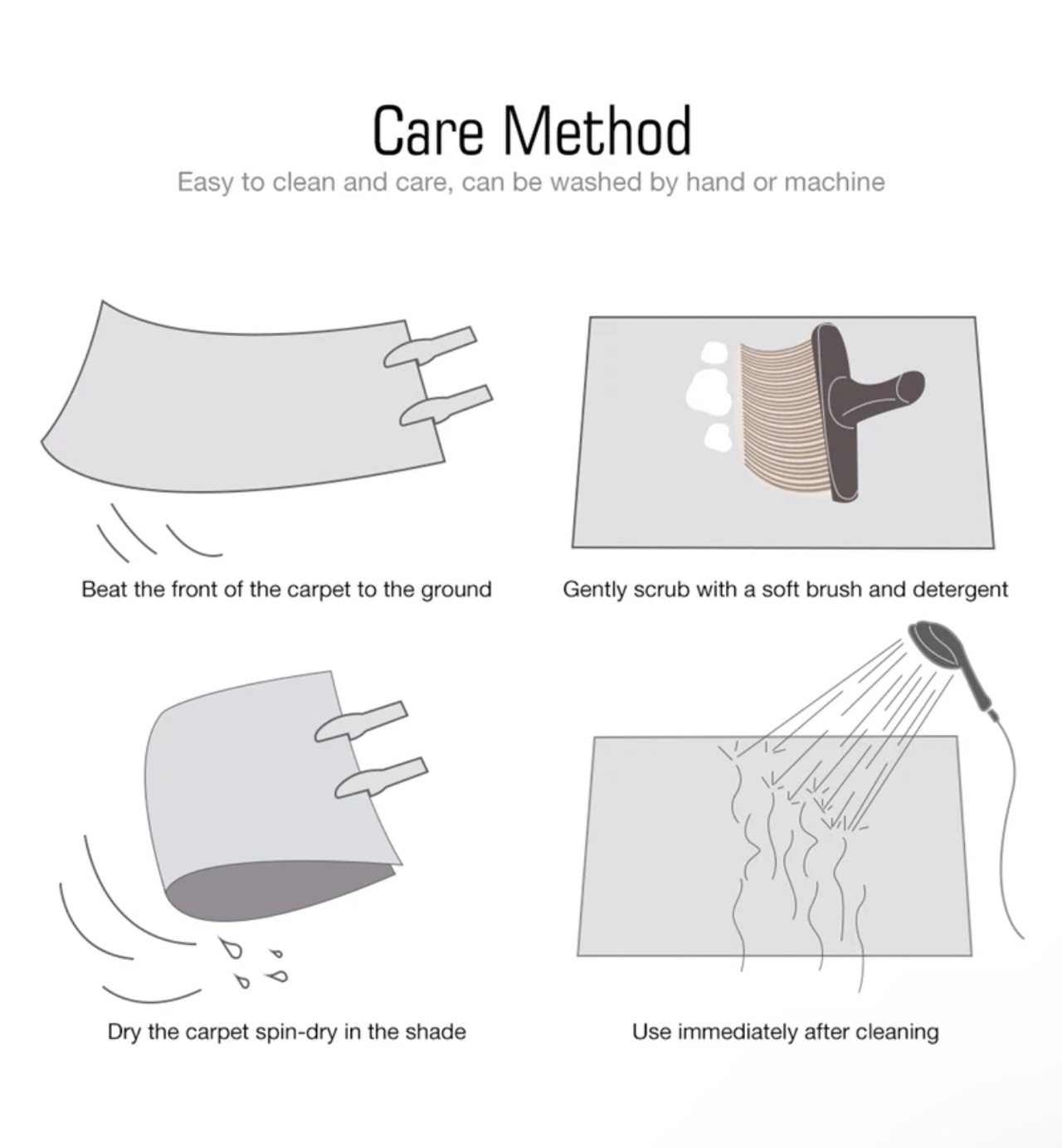 Care Method
Easy to clean and care, can be washed by hand or machine

Beat the front of the carpet to the ground

Gently scrub with a soft brush and detergent

Dry the carpet spin-dry in the shade

Use immediately after cleaning