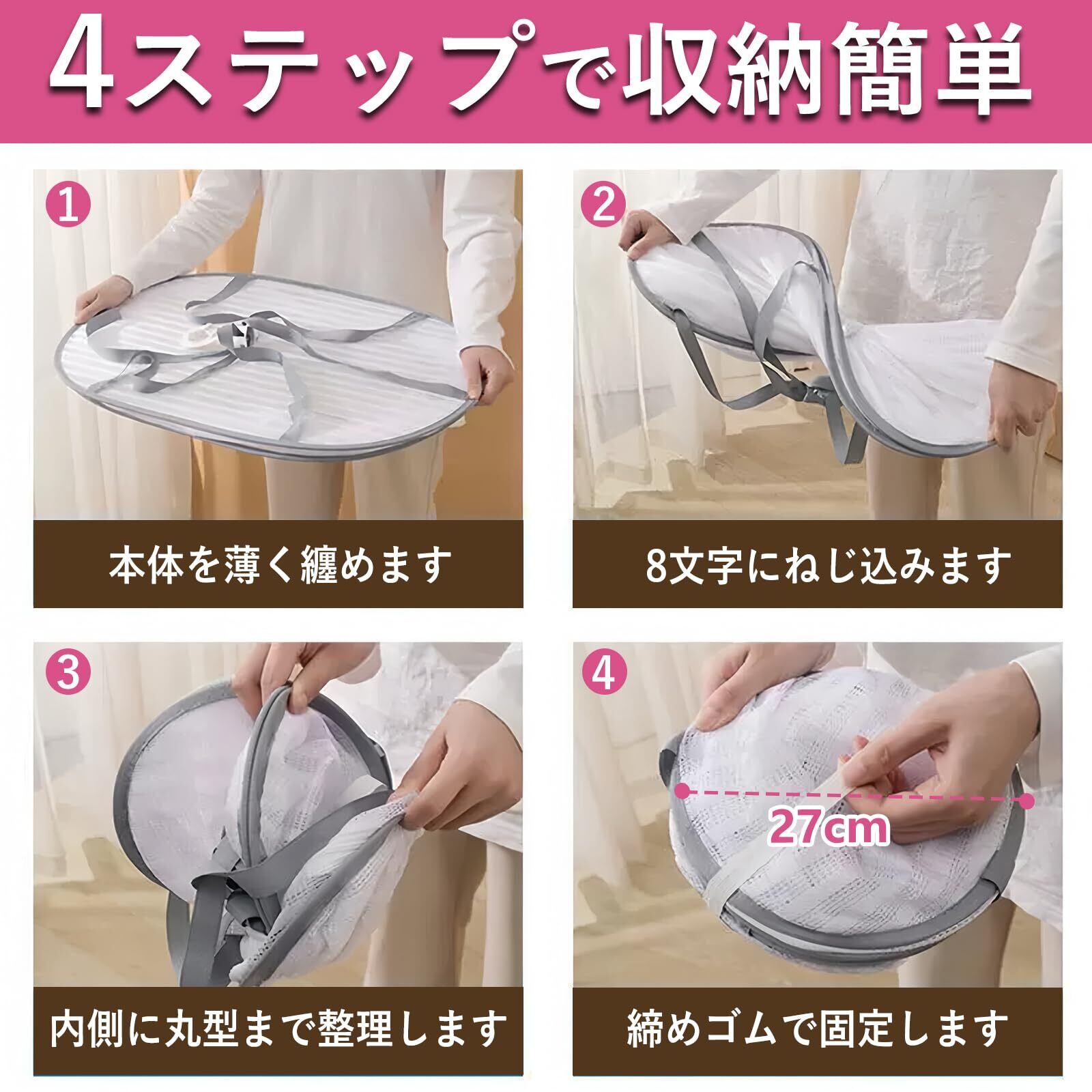 4ステップで収納簡単

1

本体を薄く纏めます

2

8文字にねじ込みます

3

内側に丸型まで整理します

4

27cm

締めゴムで固定します