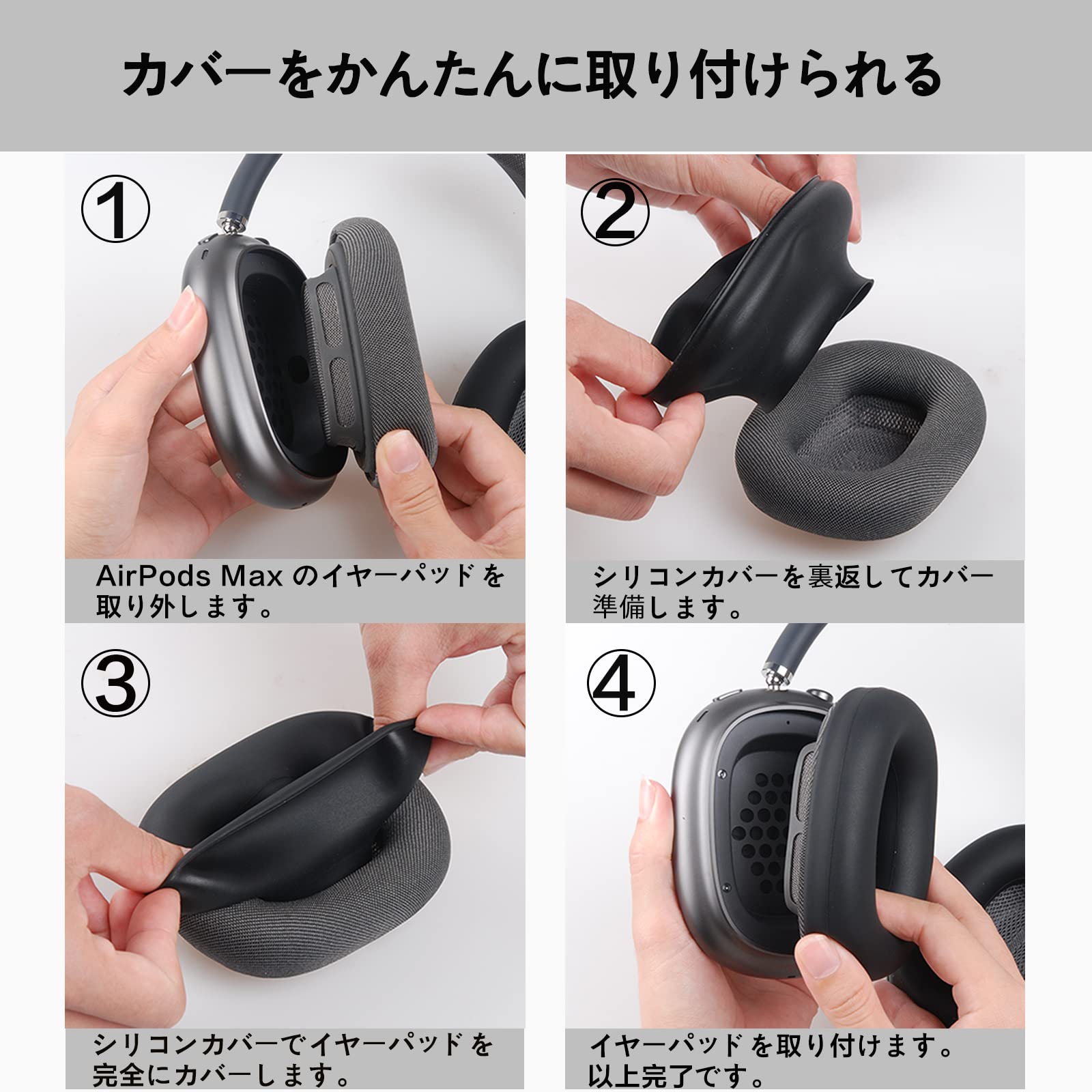 カバーをかんたんに取り付けられる

①

AirPods Max のイヤーパッドを取り外します。

②

シリコンカバーを裏返してカバー準備します。

③

シリコンカバーでイヤーパッドを完全にカバーします。

④

イヤーパッドを取り付けます。以上完了です。