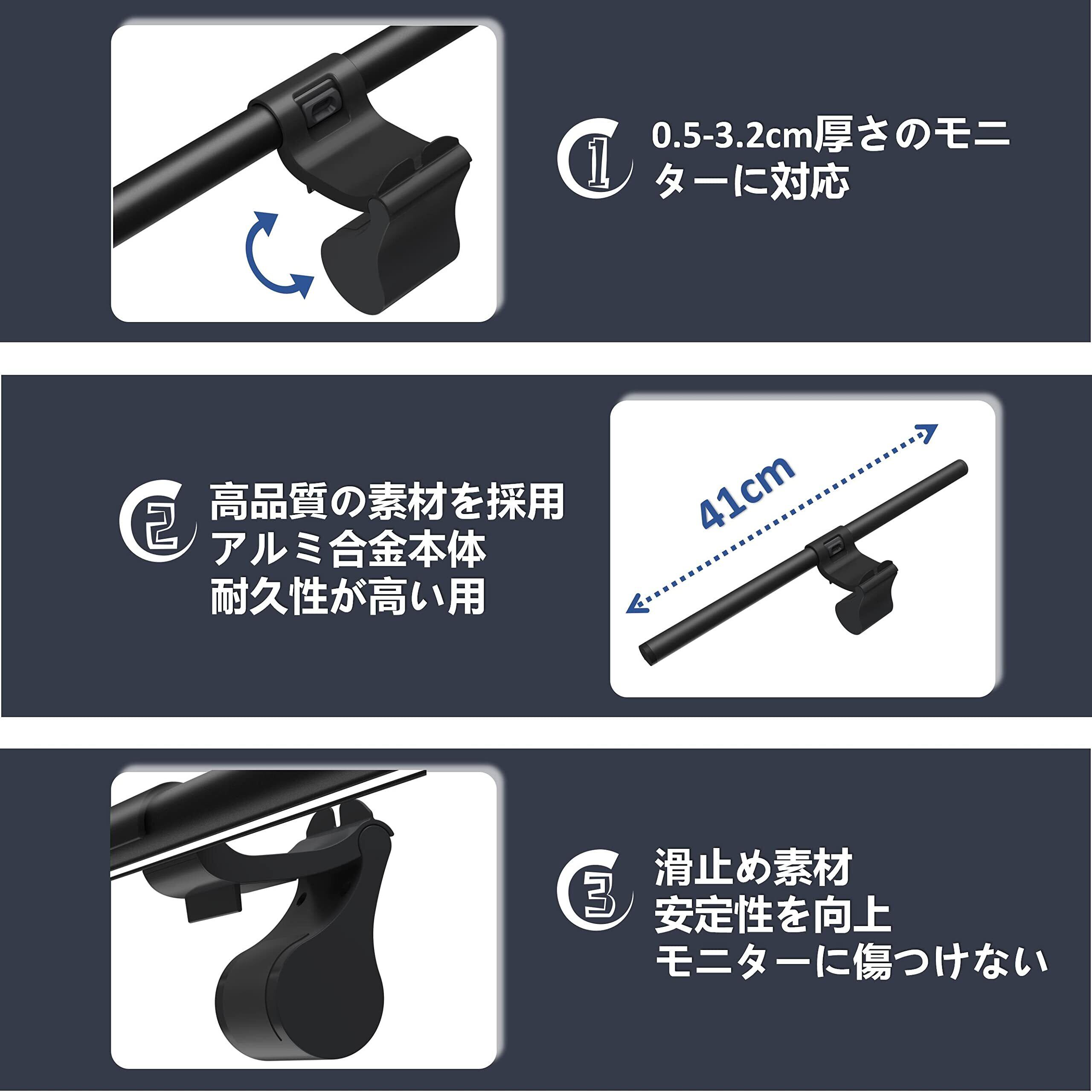 1 0.5-3.2cm厚さのモニターに対応

2 高品質の素材を採用
アルミ合金本体
耐久性が高い用

41cm

3 滑止め素材
安定性を向上
モニターに傷つけない