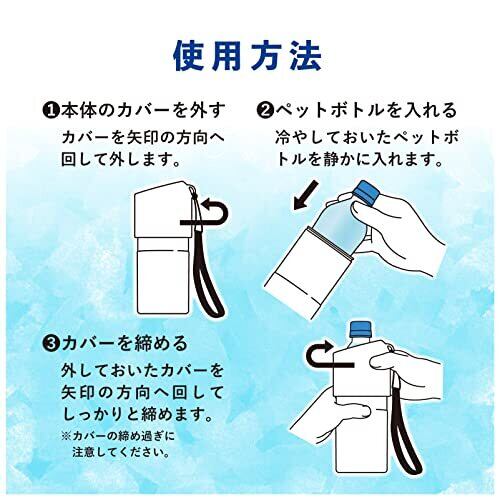 使用方法

❶本体のカバーを外す
カバーを矢印の方向へ回して外します。

❷ペットボトルを入れる
冷やしておいたペットボトルを静かに入れます。

❸カバーを締める
外しておいたカバーを矢印の方向へ回してしっかりと締めます。
※カバーの締め過ぎに注意してください。