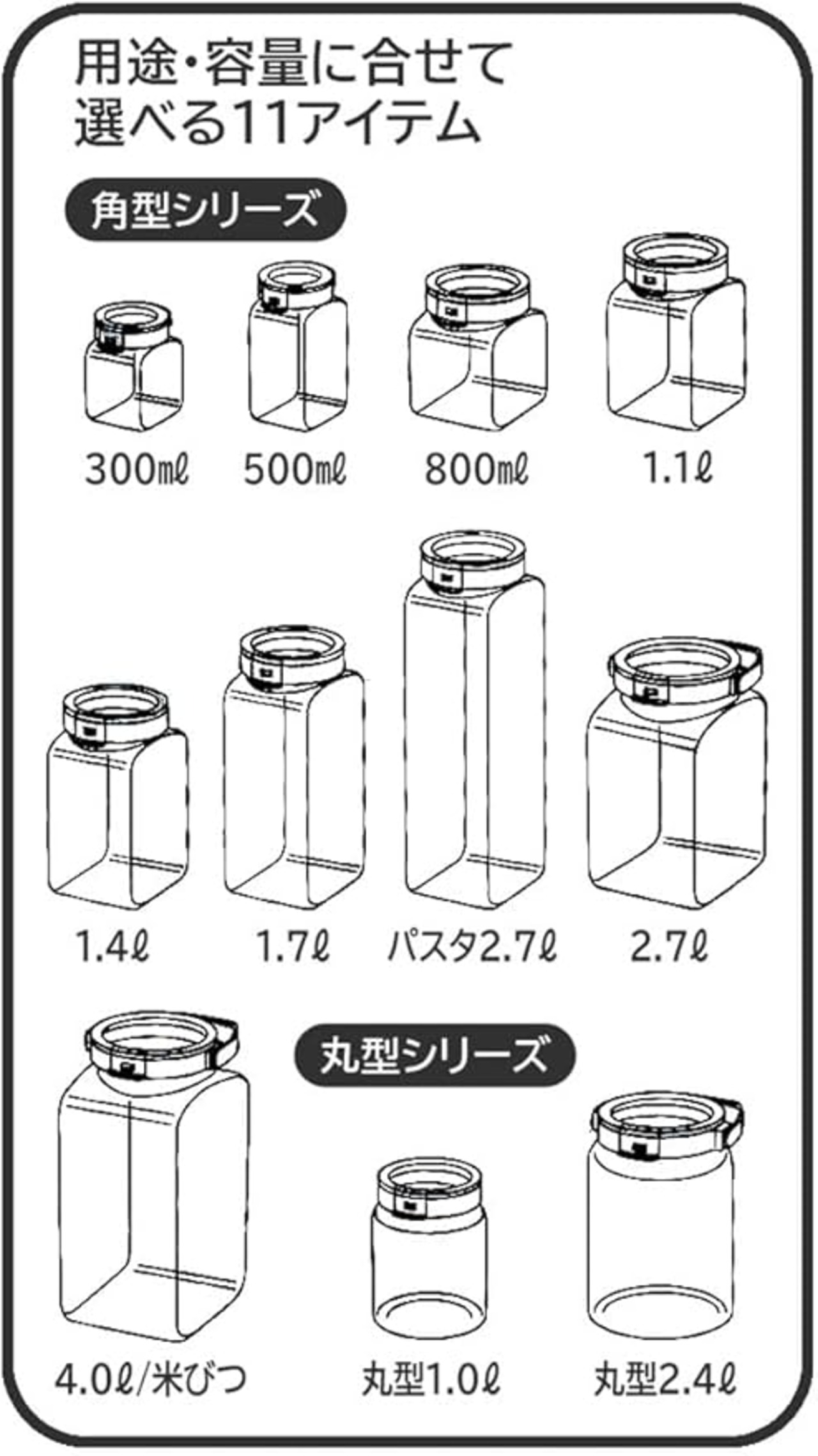 用途・容量に合せて
選べる11アイテム

角型シリーズ

300mℓ

500mℓ

800mℓ

1.1ℓ

1.4ℓ

1.7ℓ

パスタ2.7ℓ

2.7ℓ

丸型シリーズ

4.0ℓ/米びつ

丸型1.0ℓ

丸型2.4ℓ