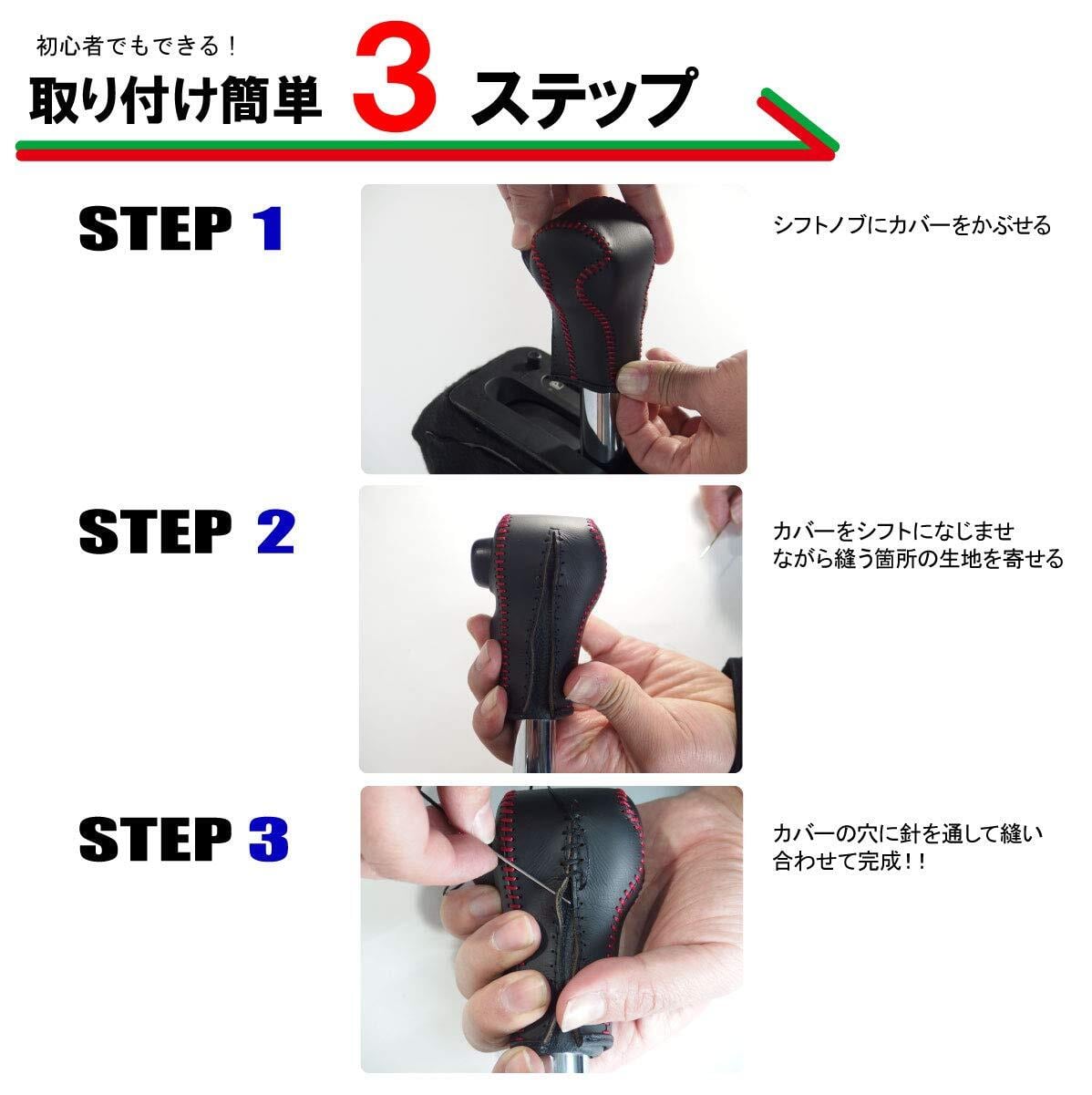 初心者でもできる！

取り付け簡単 3 ステップ

STEP 1

シフトノブにカバーをかぶせる

STEP 2

カバーをシフトになじませながら縫う箇所の生地を寄せる

STEP 3

カバーの穴に針を通して縫い合わせて完成！！