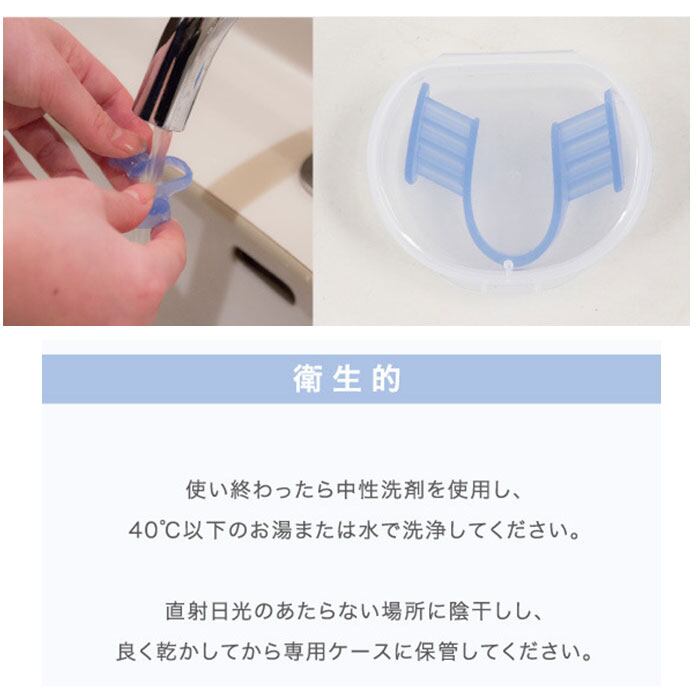 衛生的

使い終わったら中性洗剤を使用し、
40℃以下のお湯または水で洗浄してください。

直射日光のあたらない場所に陰干しし、
良く乾かしてから専用ケースに保管してください。