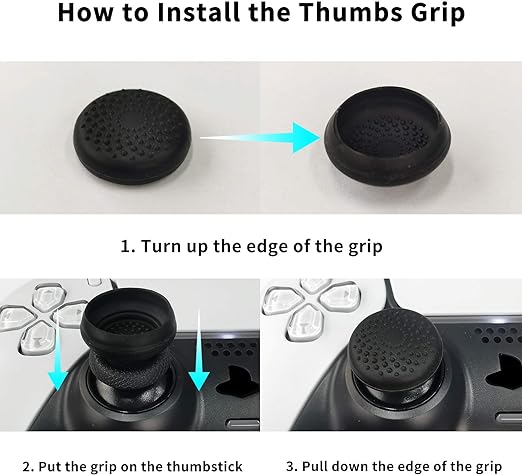 How to Install the Thumbs Grip

1. Turn up the edge of the grip

2. Put the grip on the thumbstick

3. Pull down the edge of the grip