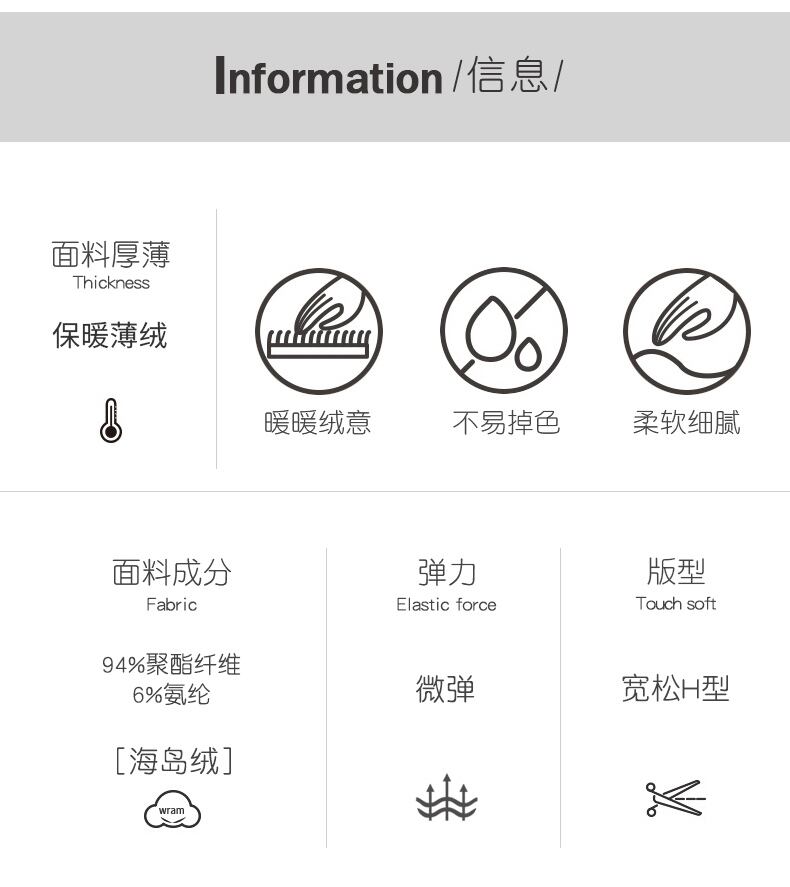 Information /信息/

面料厚薄
Thickness

保暖薄绒

暖暖绒意

不易掉色

柔软细腻

面料成分
Fabric

94%聚酯纤维
6%氨纶

[海岛绒]

wram

弹力
Elastic force

微弹

版型
Touch soft

宽松H型