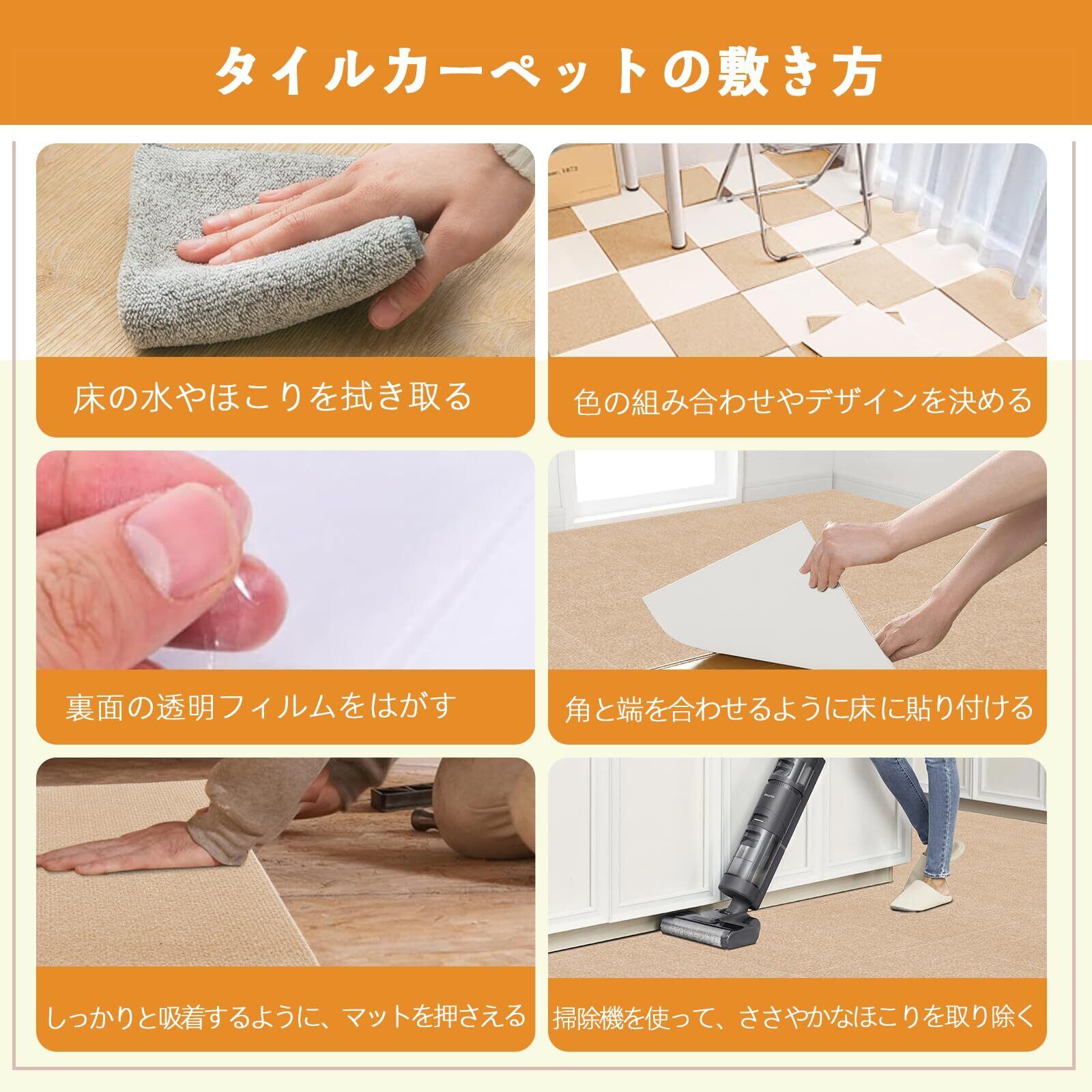 タイルカーペットの敷き方

床の水やほこりを拭き取る

色の組み合わせやデザインを決める

裏面の透明フィルムをはがす

角と端を合わせるように床に貼り付ける

しっかりと吸着するように、マットを押さえる

掃除機を使って、ささやかなほこりを取り除く