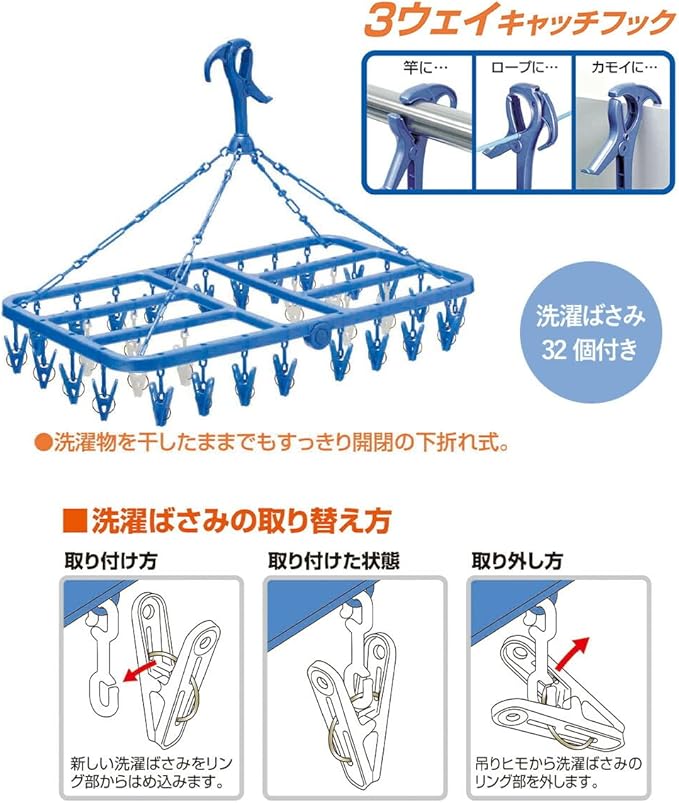 3ウェイキャッチフック

竿に…

ロープに…

カモイに…

洗濯ばさみ 32 個付き

●洗濯物を干したままでもすっきり開閉の下折れ式。

■洗濯ばさみの取り替え方

取り付け方

新しい洗濯ばさみをリング部からはめ込みます。

取り付けた状態

取り外し方

吊りヒモから洗濯ばさみのリング部を外します。