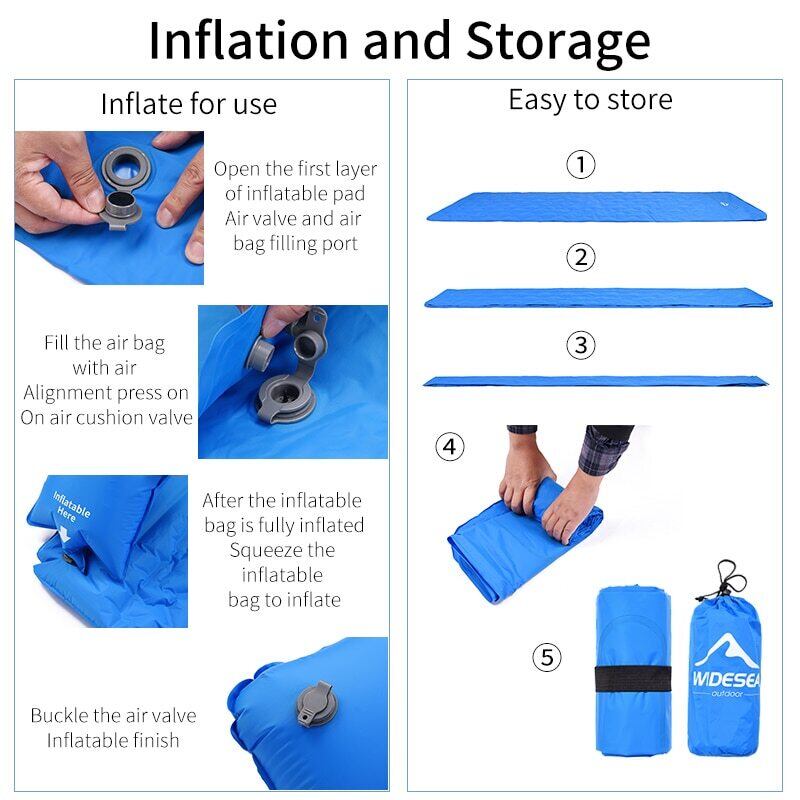 Inflation and Storage

Inflate for use

Open the first layer of inflatable pad Air valve and air bag filling port

Fill the air bag with air Alignment press on On air cushion valve

Inflatable Here

After the inflatable bag is fully inflated Squeeze the inflatable bag to inflate

Buckle the air valve Inflatable finish

Easy to store

①

②

③

④

⑤

WIDESEA
outdoor