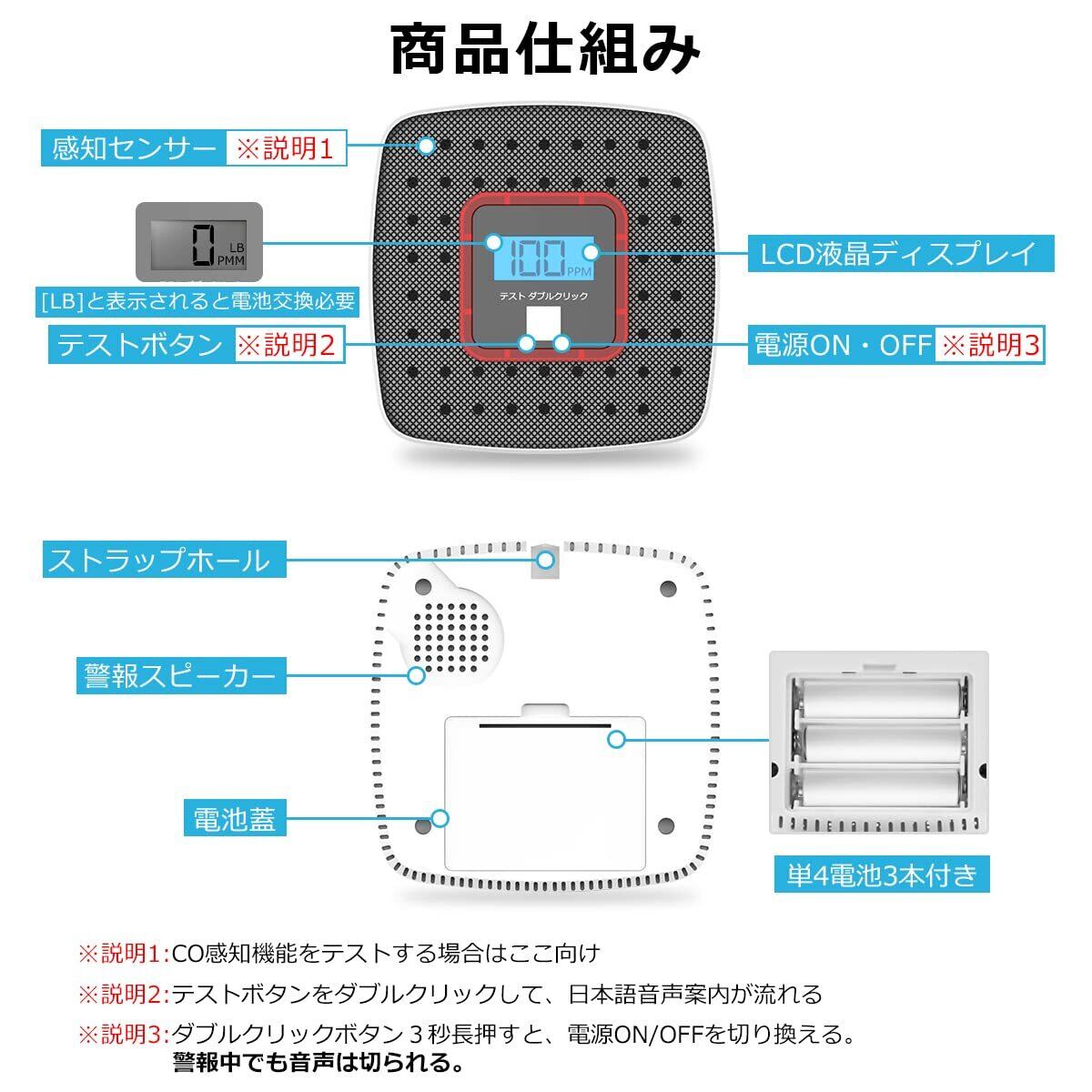 商品仕組み

感知センサー ※説明1

0 LB PMM

[LB]と表示されると電池交換必要

テストボタン ※説明2

100 PPM

テスト ダブルクリック

LCD液晶ディスプレイ

電源ON・OFF ※説明3

ストラップホール

警報スピーカー

電池蓋

単4電池3本付き

※説明1:CO感知機能をテストする場合はここ向け

※説明2:テストボタンをダブルクリックして、日本語音声案内が流れる

※説明3:ダブルクリックボタン３秒長押すと、電源ON/OFFを切り換える。
警報中でも音声は切られる。