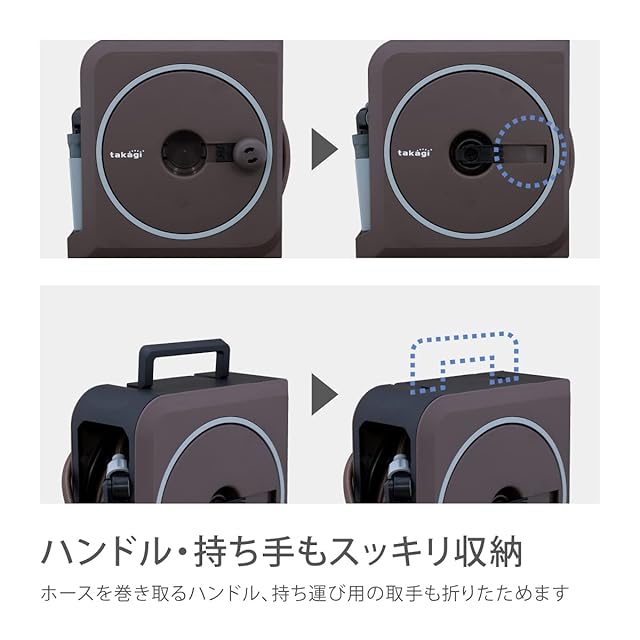 takagi

takagi

ハンドル・持ち手もスッキリ収納

ホースを巻き取るハンドル、持ち運び用の取手も折りたためます