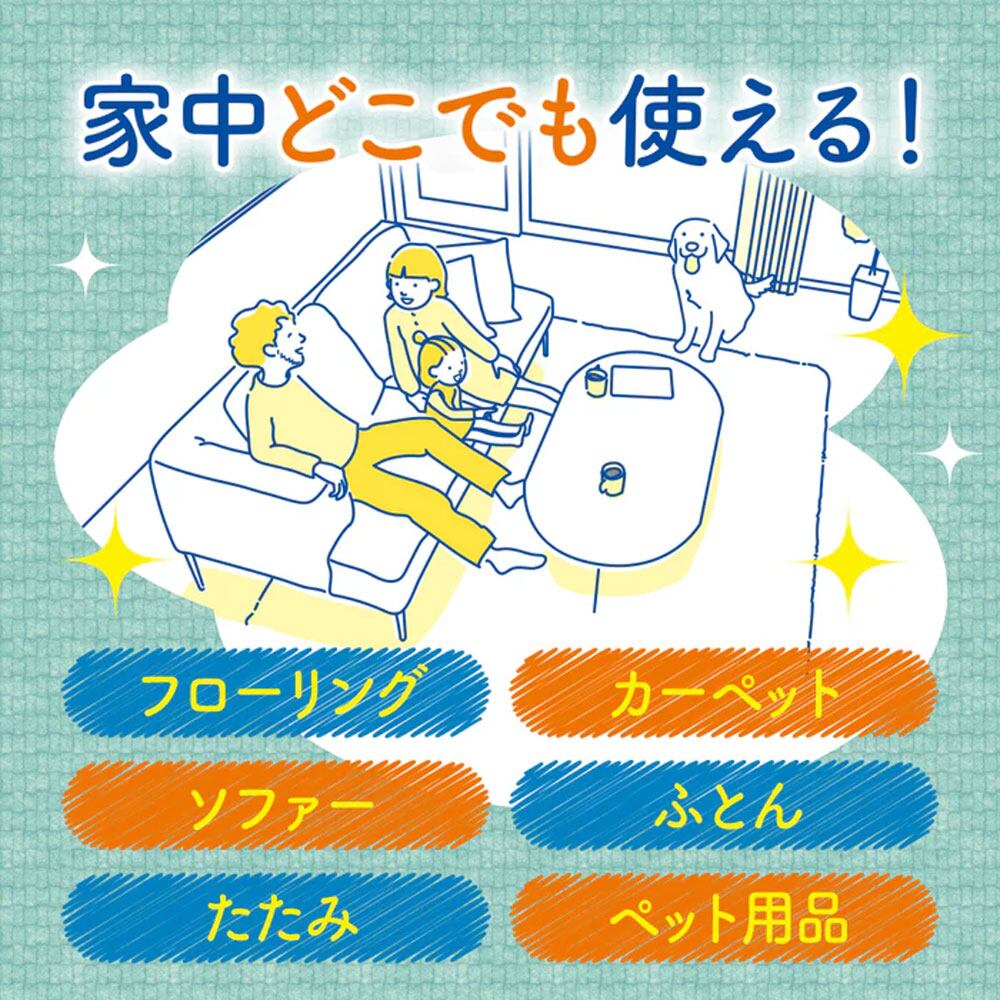 家中どこでも使える!

フローリング

カーペット

ソファー

ふとん

たたみ

ペット用品