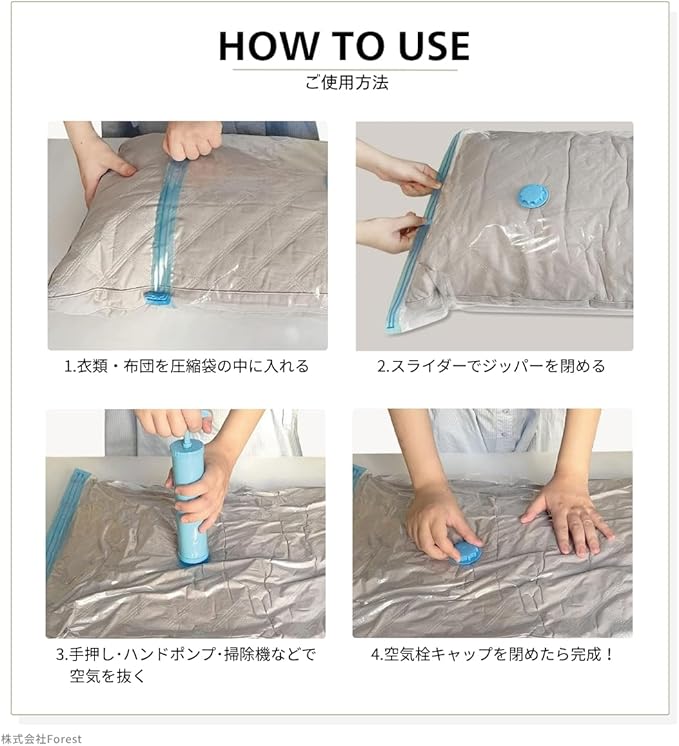 HOW TO USE
ご使用方法

1.衣類・布団を圧縮袋の中に入れる

2.スライダーでジッパーを閉める

3.手押し・ハンドポンプ・掃除機などで空気を抜く

4.空気栓キャップを閉めたら完成！

株式会社Forest