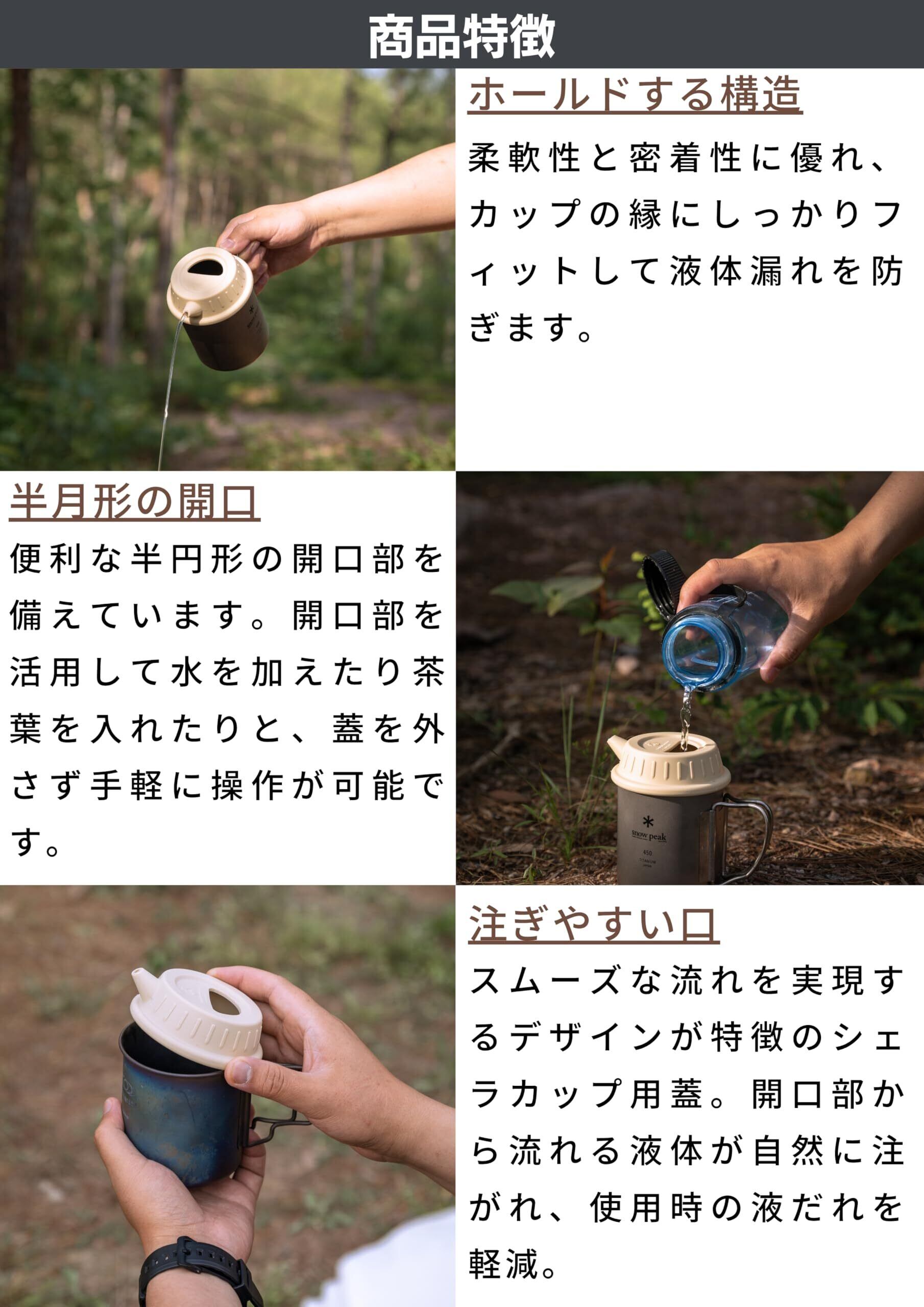 商品特徴

ホールドする構造

柔軟性と密着性に優れ、カップの縁にしっかりフィットして液体漏れを防ぎます。

半月形の開口

便利な半円形の開口部を備えています。開口部を活用して水を加えたり茶葉を入れたりと、蓋を外さず手軽に操作が可能です。

snow peak
450

注ぎやすい口

スムーズな流れを実現するデザインが特徴のシェラカップ用蓋。開口部から流れる液体が自然に注がれ、使用時の液だれを軽減。