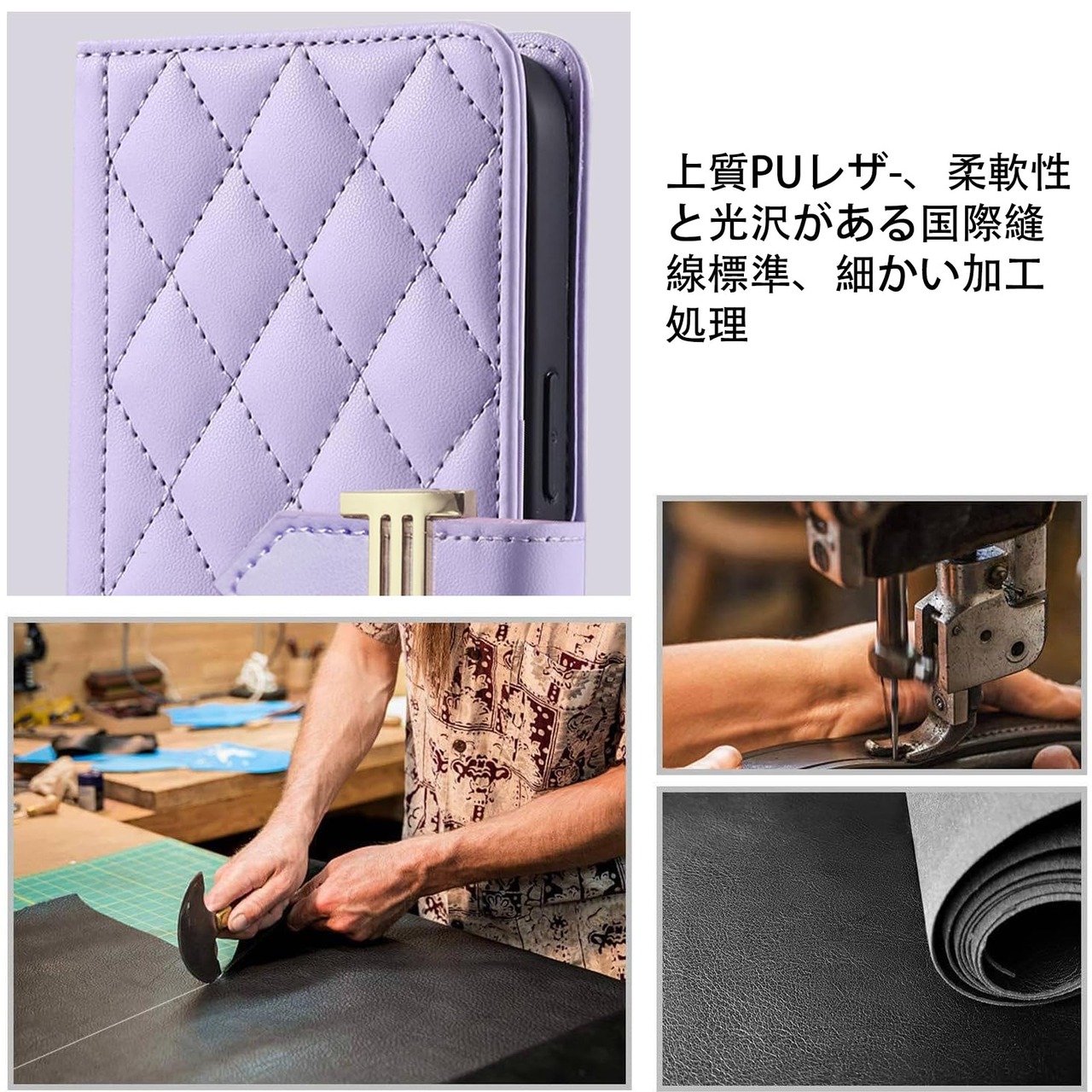 上質PUレザ-、柔軟性と光沢がある国際縫線標準、細かい加工処理