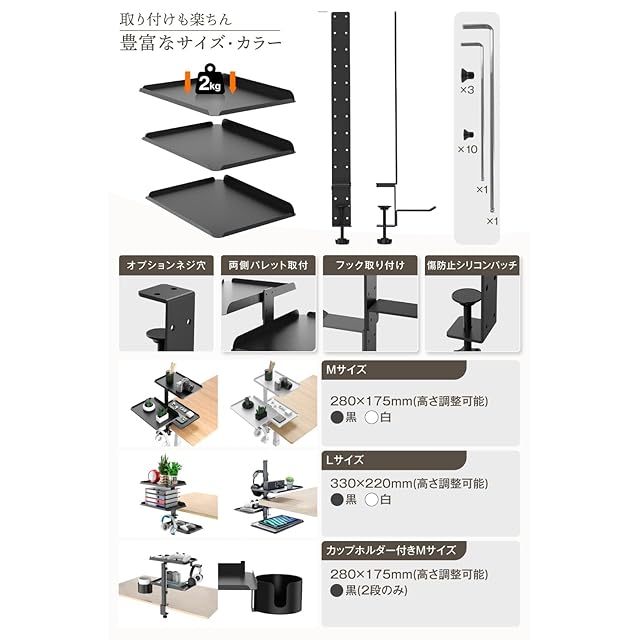 取り付けも楽ちん
豊富なサイズ・カラー

2kg

×3
×10
×1
×1

オプションネジ穴
両側パレット取付
フック取り付け
傷防止シリコンパッチ

Mサイズ
280×175mm(高さ調整可能)
●黒 ○白

Lサイズ
330×220mm(高さ調整可能)
●黒 ○白

カップホルダー付きMサイズ
280×175mm(高さ調整可能)
●黒(2段のみ)