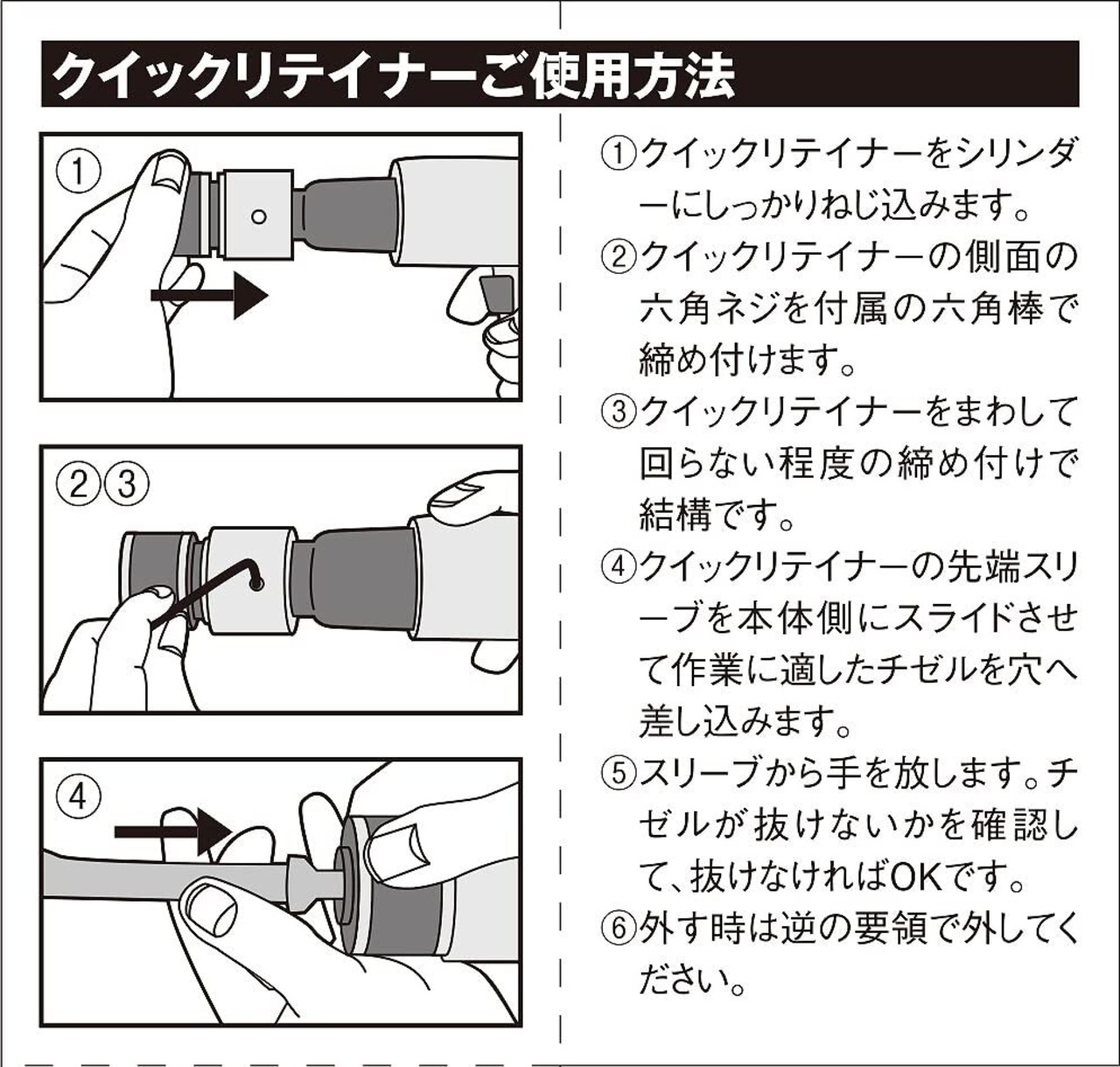 クイックリテイナーご使用方法

①

②③

④

①クイックリテイナーをシリンダーにしっかりねじ込みます。

②クイックリテイナーの側面の六角ネジを付属の六角棒で締め付けます。

③クイックリテイナーをまわして回らない程度の締め付けで結構です。

④クイックリテイナーの先端スリーブを本体側にスライドさせて作業に適したチゼルを穴へ差し込みます。

⑤スリーブから手を放します。チゼルが抜けないかを確認して、抜けなければOKです。

⑥外す時は逆の要領で外してください。