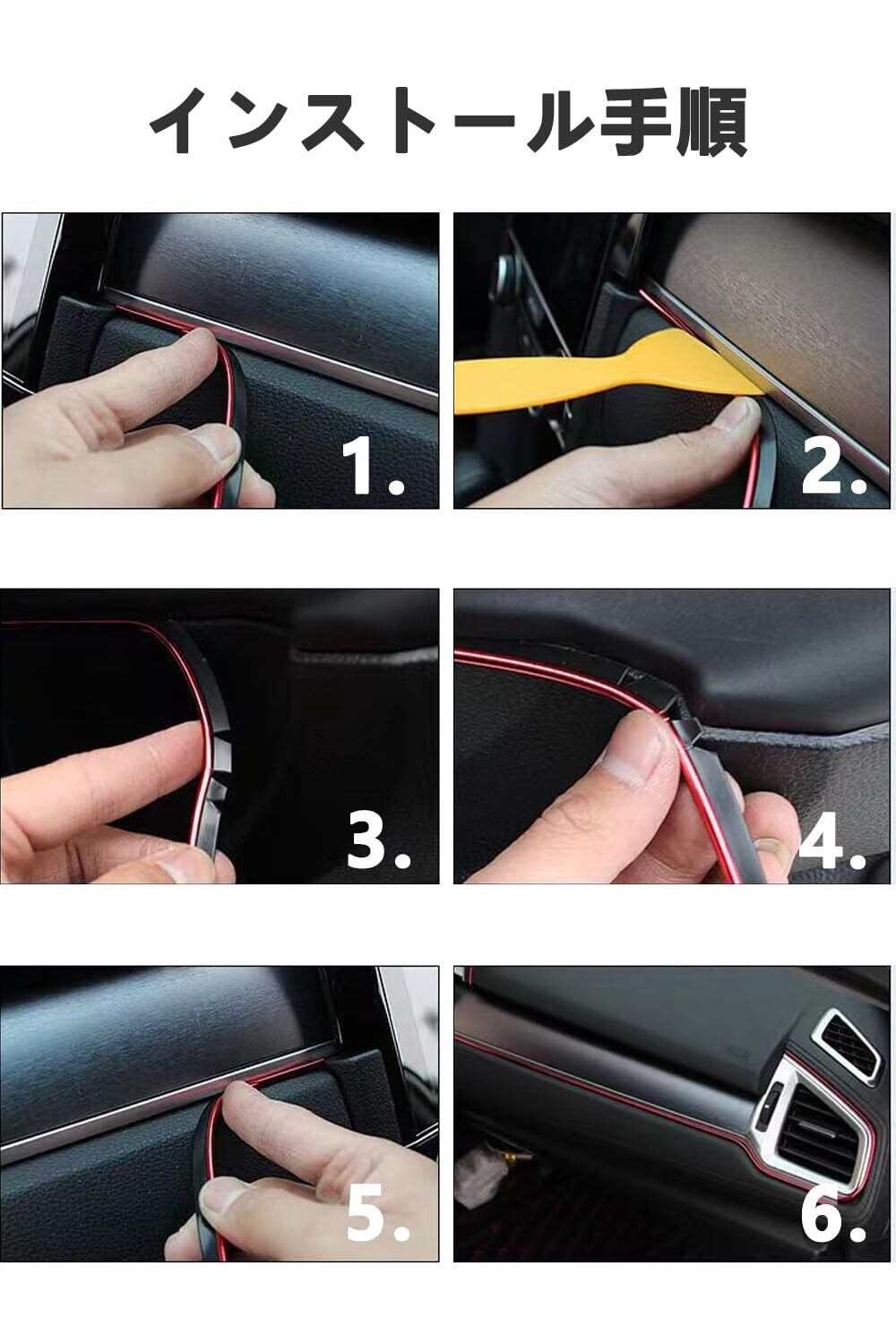 インストール手順

1.

2.

3.

4.

5.

6.