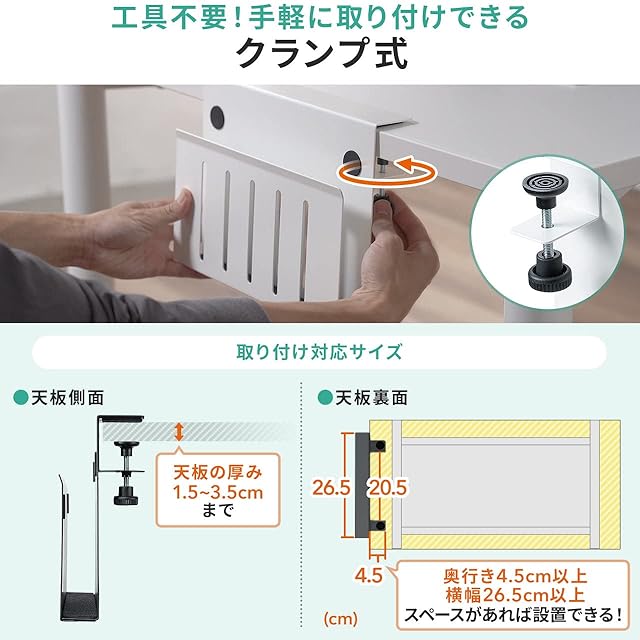 工具不要！手軽に取り付けできる
クランプ式

取り付け対応サイズ

●天板側面

天板の厚み
1.5~3.5cm
まで

●天板裏面

26.5
20.5
4.5

奥行き4.5cm以上
横幅26.5cm以上
スペースがあれば設置できる！

(cm)