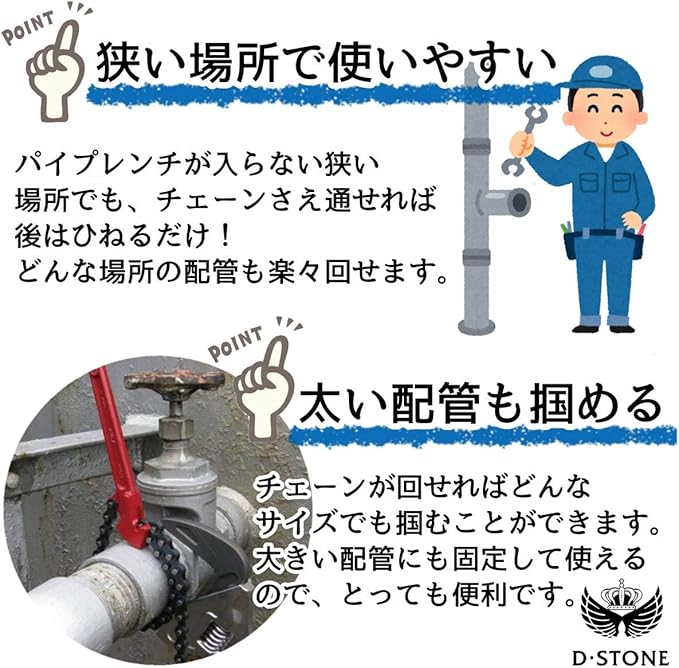 POINT

狭い場所で使いやすい

パイプレンチが入らない狭い場所でも、チェーンさえ通せれば後はひねるだけ！
どんな場所の配管も楽々回せます。

POINT

太い配管も掴める

チェーンが回せればどんなサイズでも掴むことができます。
大きい配管にも固定して使えるので、とっても便利です。

D·STONE