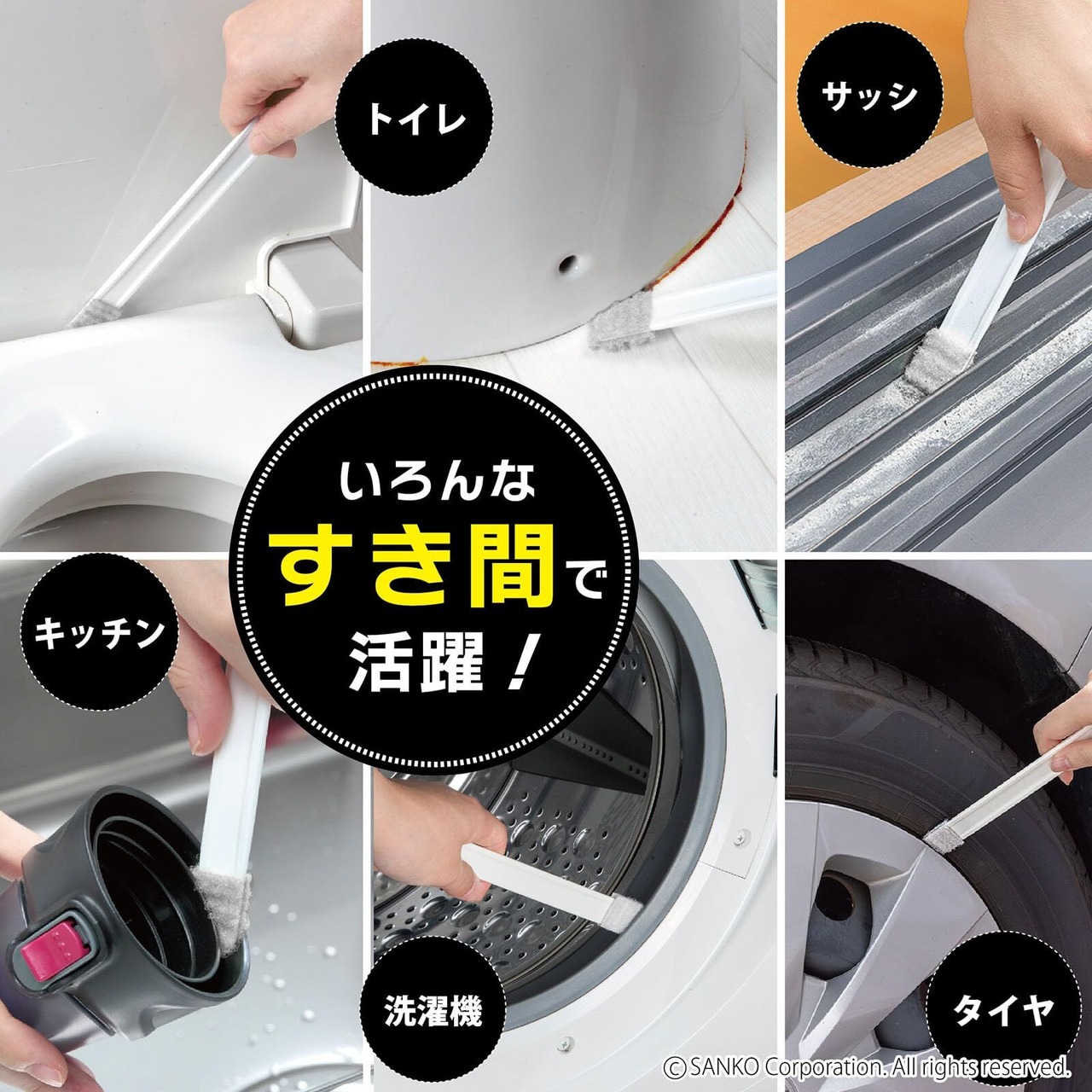 トイレ

サッシ

いろんな
すき間で
活躍！

キッチン

洗濯機

タイヤ

© SANKO Corporation. All rights reserved.