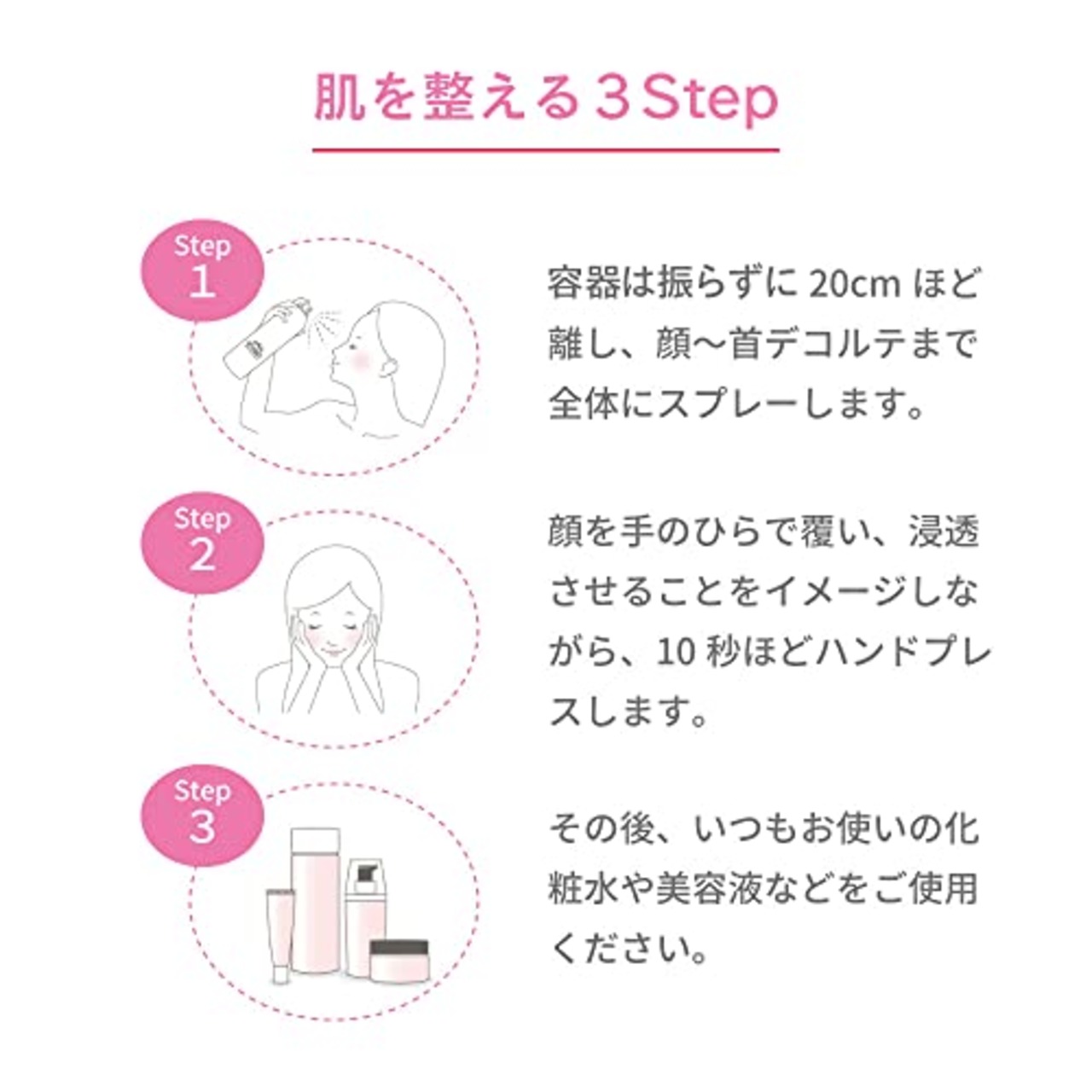 肌を整える３Step

Step 1

容器は振らずに 20cm ほど離し、顔〜首デコルテまで全体にスプレーします。

Step 2

顔を手のひらで覆い、浸透させることをイメージしながら、10 秒ほどハンドプレスします。

Step 3

その後、いつもお使いの化粧水や美容液などをご使用ください。