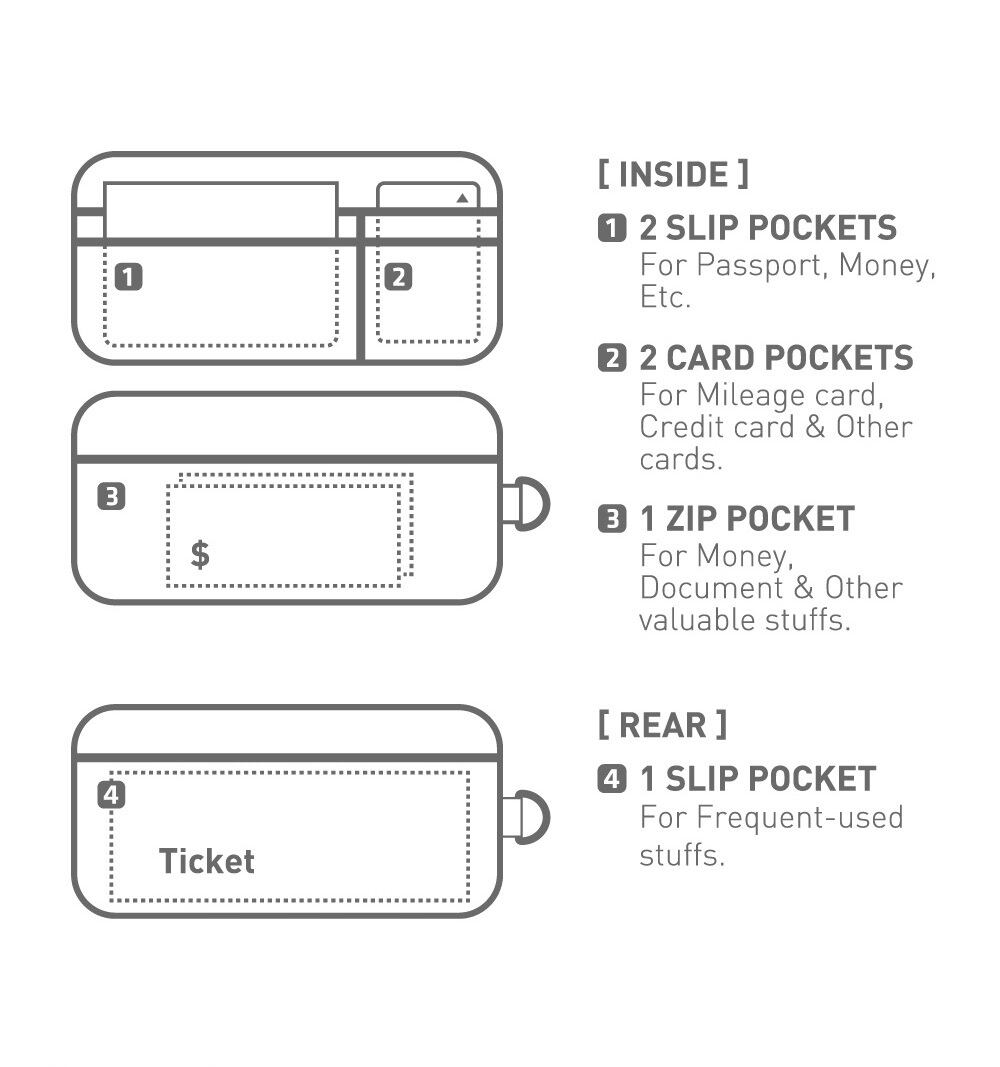 1

2

3

$

4

Ticket

[ INSIDE ]

1 2 SLIP POCKETS
For Passport, Money, Etc.

2 2 CARD POCKETS
For Mileage card, Credit card & Other cards.

3 1 ZIP POCKET
For Money, Document & Other valuable stuffs.

[ REAR ]

4 1 SLIP POCKET
For Frequent-used stuffs.