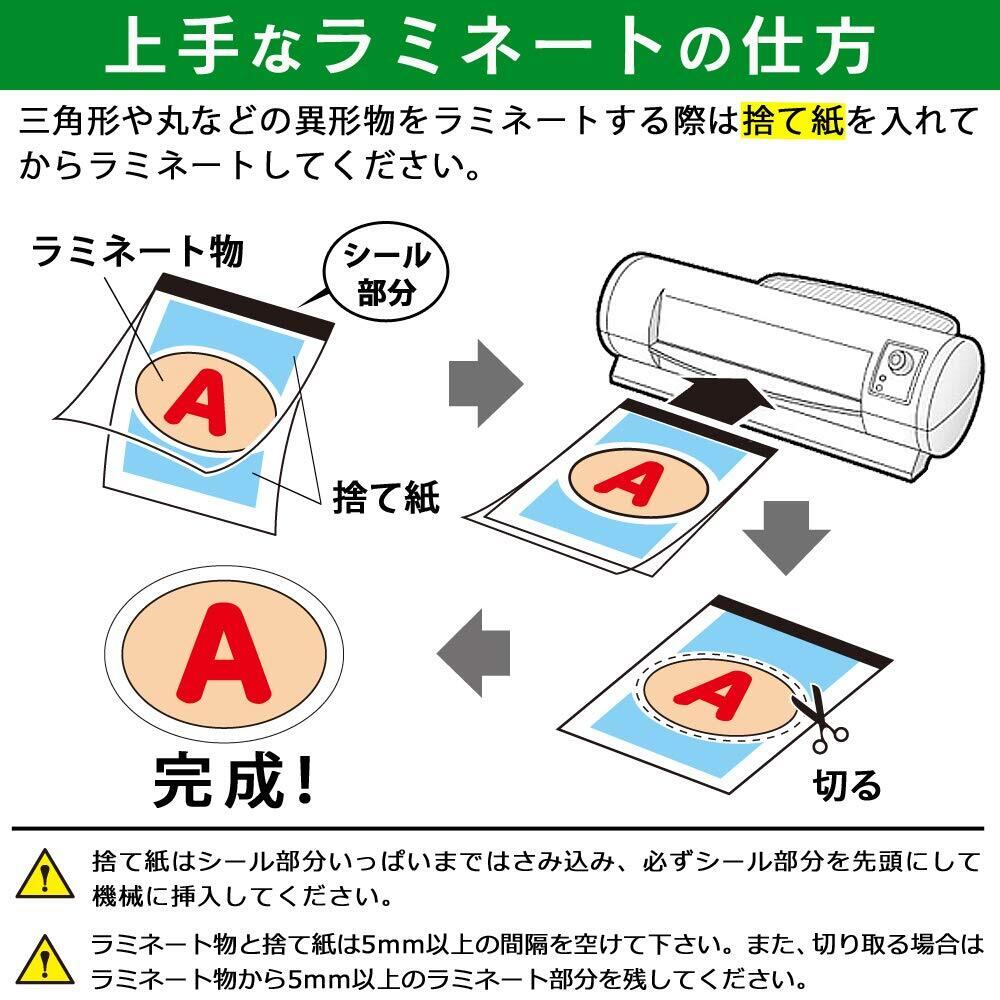 上手なラミネートの仕方

三角形や丸などの異形物をラミネートする際は捨て紙を入れてからラミネートしてください。

ラミネート物

シール部分

A

捨て紙

A

A

切る

A

完成!

捨て紙はシール部分いっぱいまではさみ込み、必ずシール部分を先頭にして機械に挿入してください。

ラミネート物と捨て紙は5mm以上の間隔を空けて下さい。また、切り取る場合はラミネート物から5mm以上のラミネート部分を残してください。