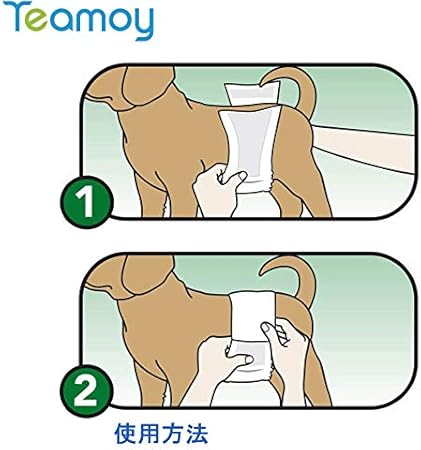 Teamoy

1

2

使用方法