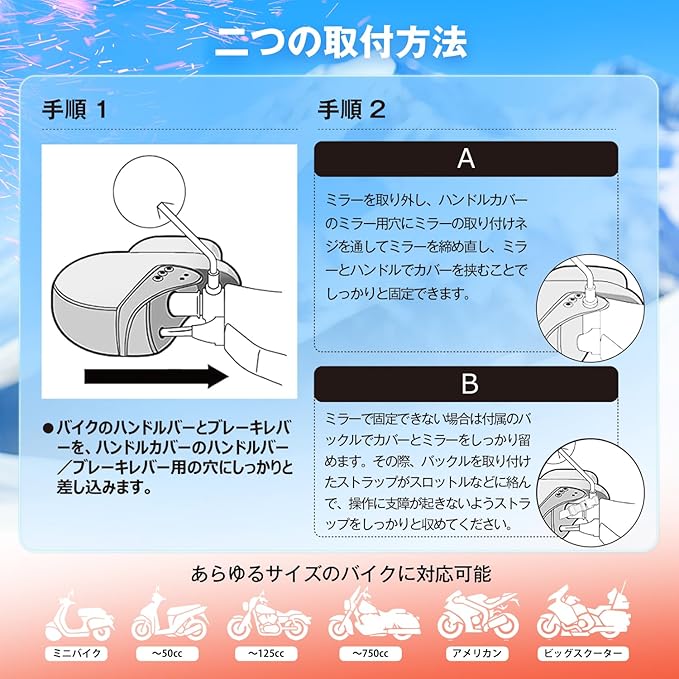 二つの取付方法

手順 1

●バイクのハンドルバーとブレーキレバーを、ハンドルカバーのハンドルバー／ブレーキレバー用の穴にしっかりと差し込みます。

手順 2

A

ミラーを取り外し、ハンドルカバーのミラー用穴にミラーの取り付けネジを通してミラーを締め直し、ミラーとハンドルでカバーを挟むことでしっかりと固定できます。

B

ミラーで固定できない場合は付属のバックルでカバーとミラーをしっかり留めます。その際、バックルを取り付けたストラップがスロットルなどに絡んで、操作に支障が起きないようストラップをしっかりと収めてください。

あらゆるサイズのバイクに対応可能

ミニバイク

~50cc

~125cc

~750cc

アメリカン

ビッグスクーター