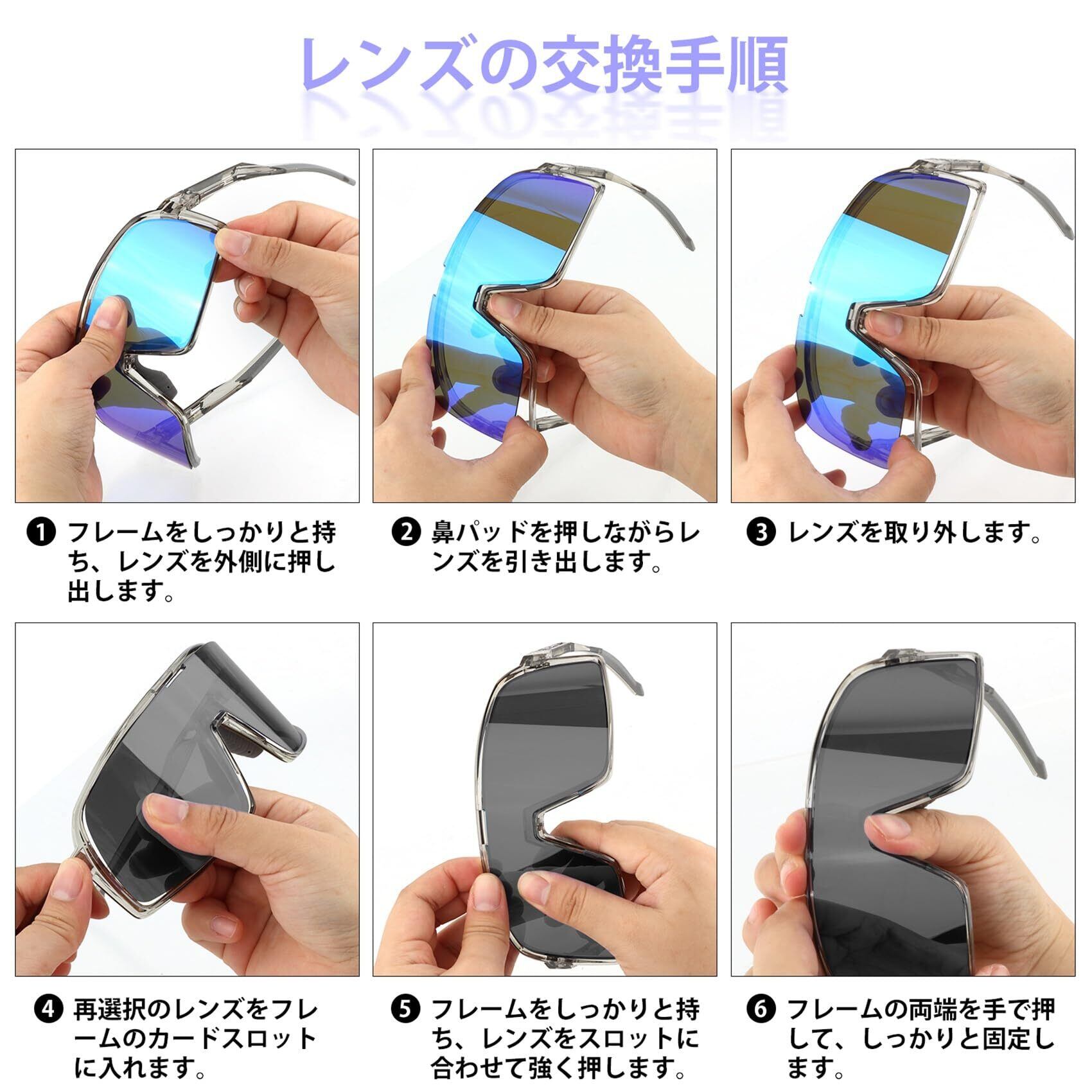 レンズの交換手順

❶ フレームをしっかりと持ち、レンズを外側に押し出します。

❷ 鼻パッドを押しながらレンズを引き出します。

❸ レンズを取り外します。

❹ 再選択のレンズをフレームのカードスロットに入れます。

❺ フレームをしっかりと持ち、レンズをスロットに合わせて強く押します。

❻ フレームの両端を手で押して、しっかりと固定します。