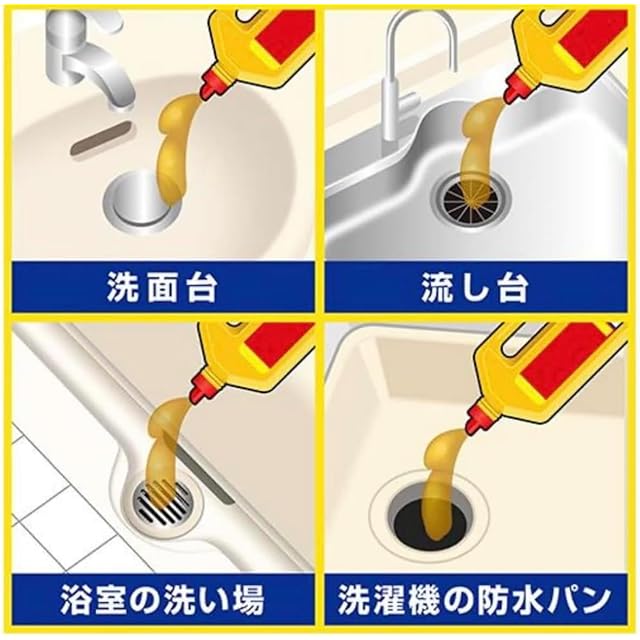 洗面台

流し台

浴室の洗い場

洗濯機の防水パン