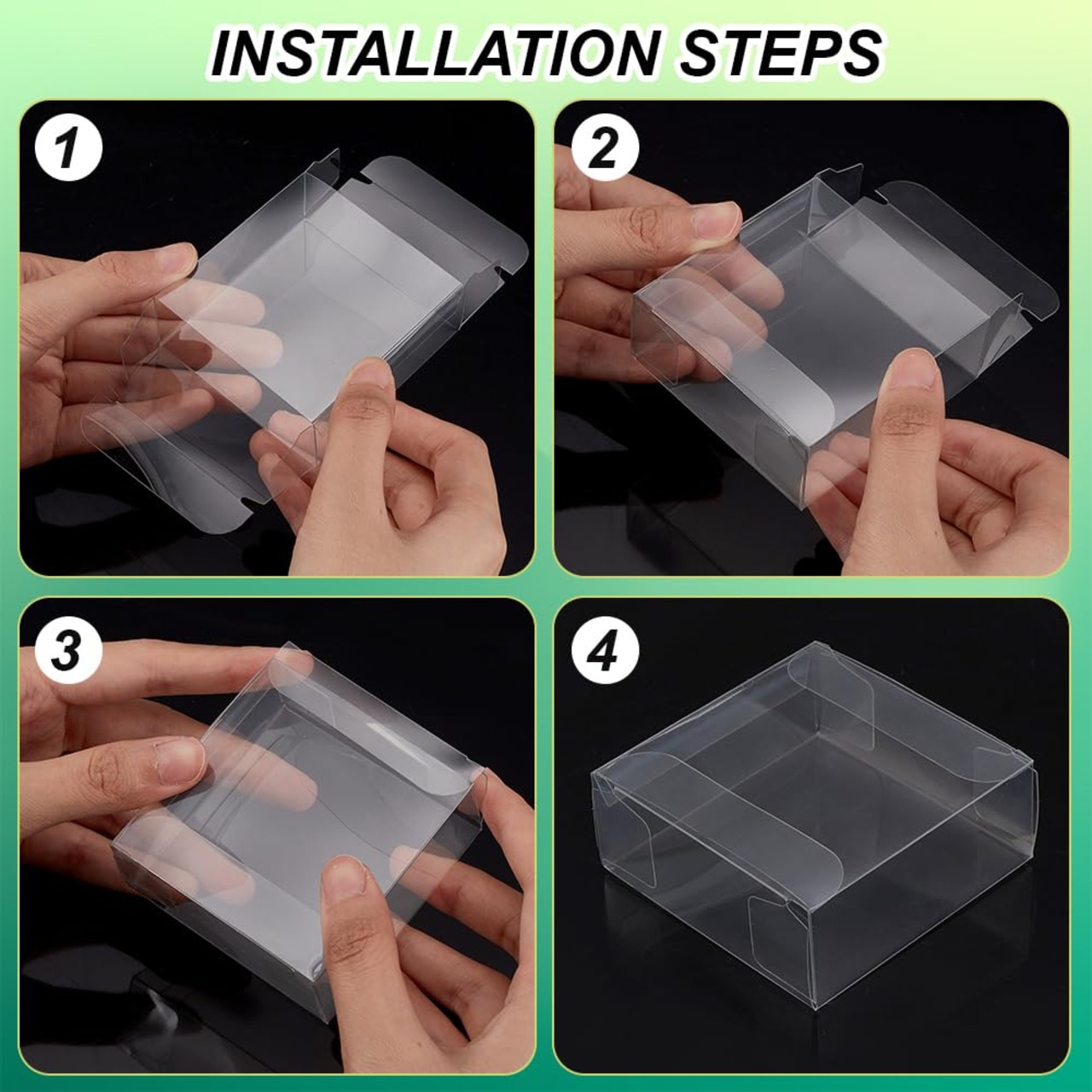 INSTALLATION STEPS

1

2

3

4