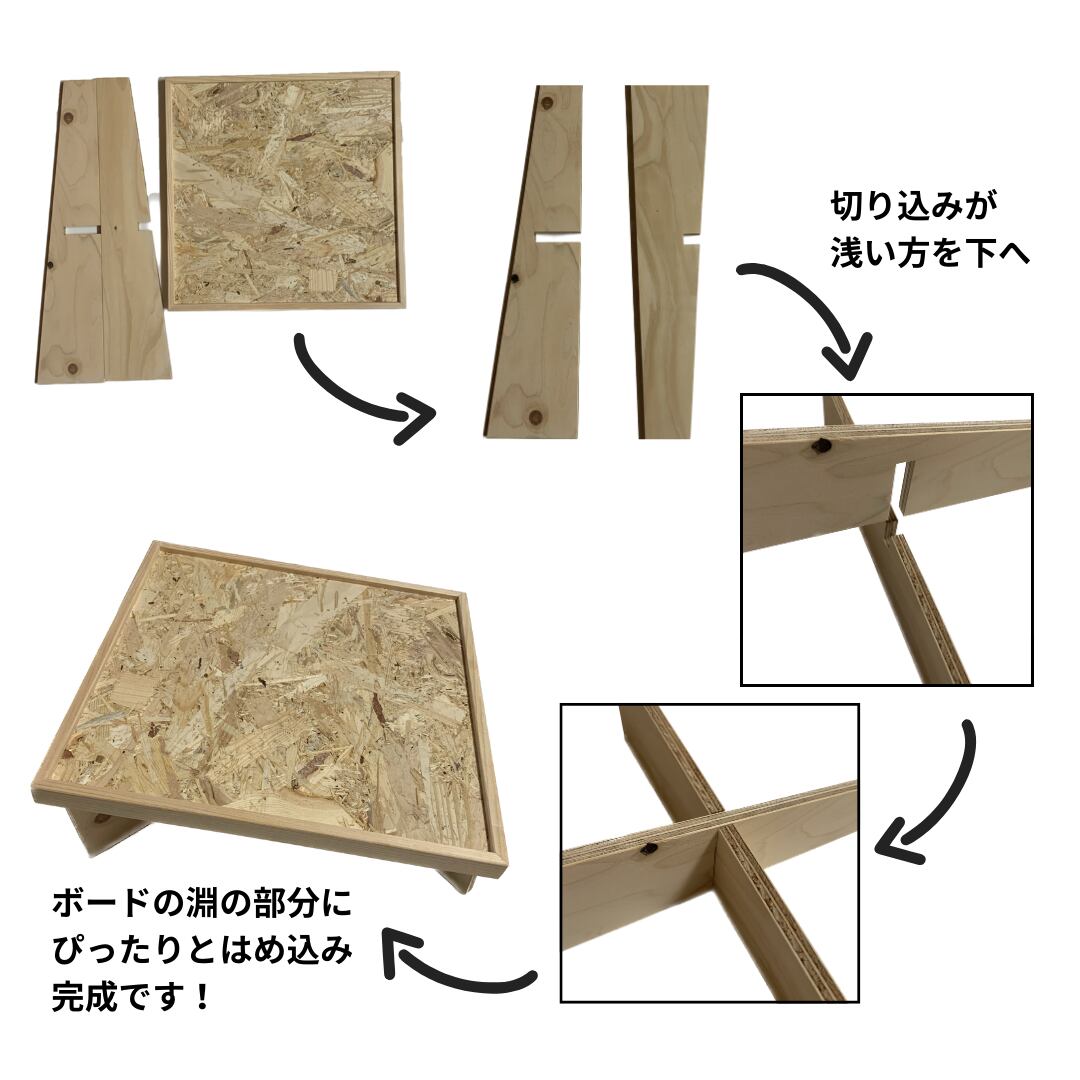 切り込みが
浅い方を下へ

ボードの淵の部分に
ぴったりとはめ込み
完成です！