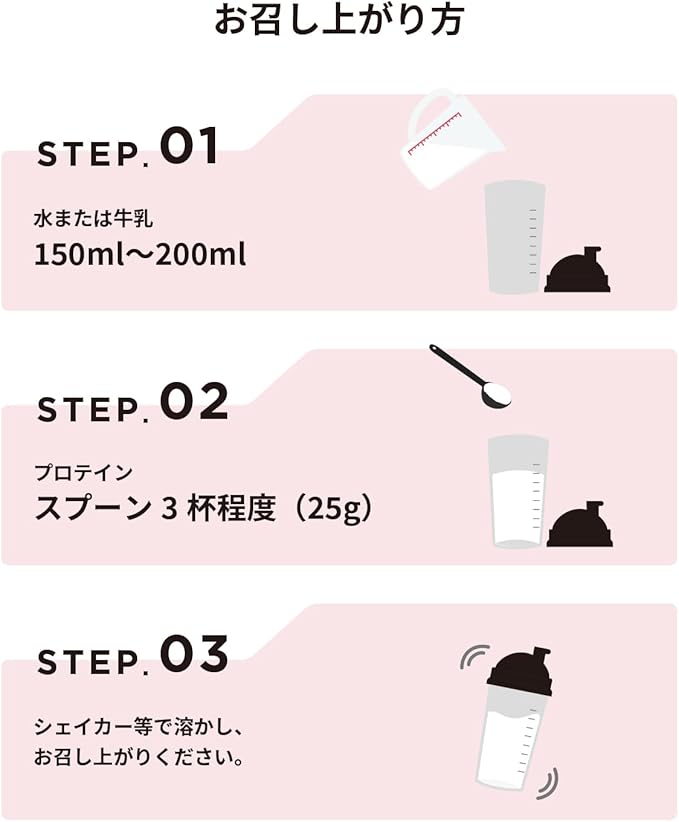 お召し上がり方

STEP. 01

水または牛乳
150ml〜200ml

STEP. 02

プロテイン
スプーン 3 杯程度（25g）

STEP. 03

シェイカー等で溶かし、
お召し上がりください。