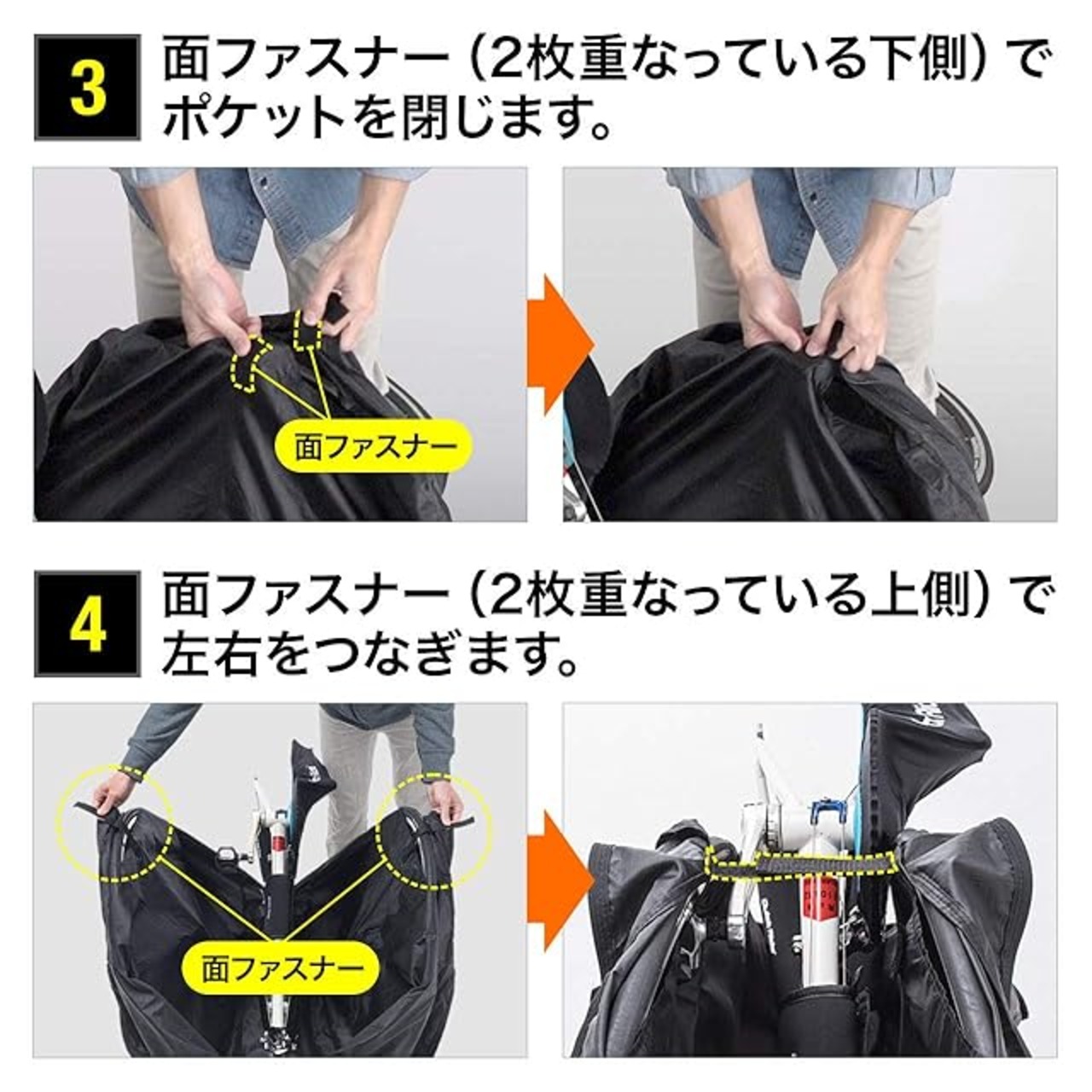 3 面ファスナー（2枚重なっている下側）でポケットを閉じます。

面ファスナー

4 面ファスナー（2枚重なっている上側）で左右をつなぎます。

面ファスナー