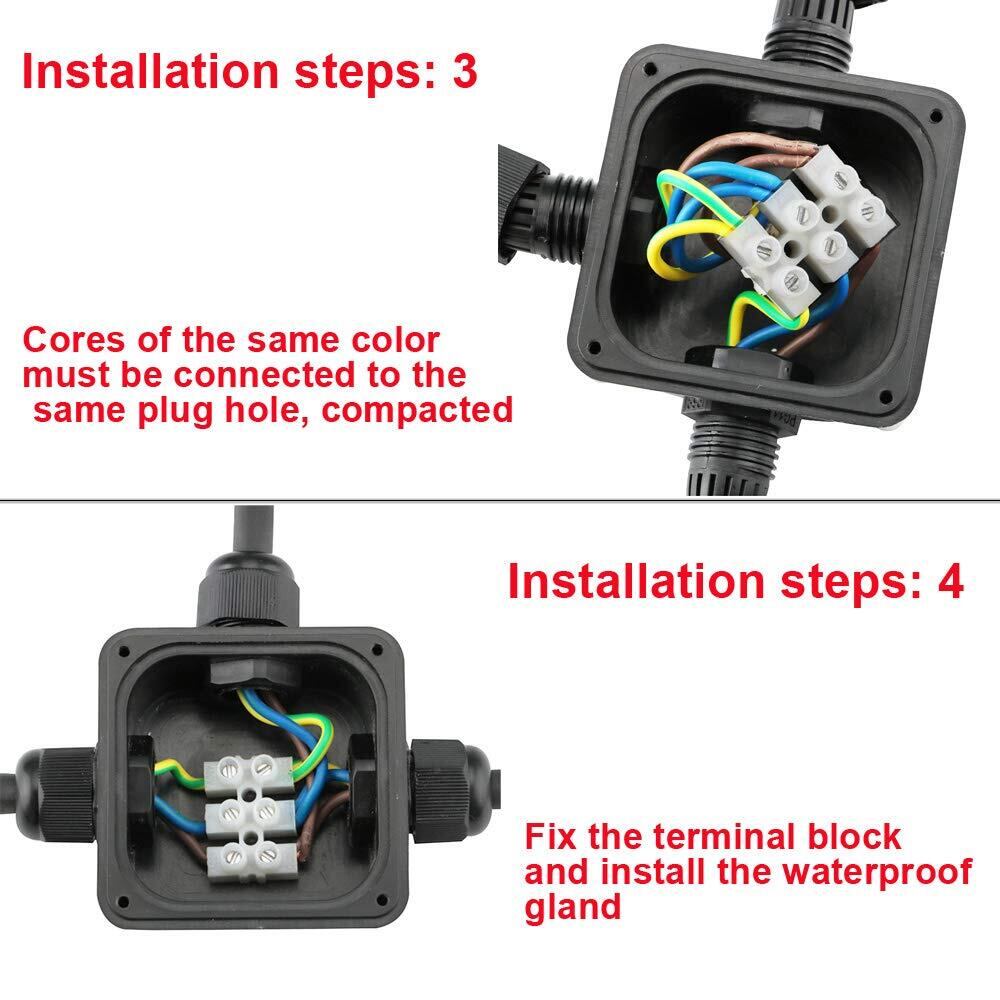 Installation steps: 3

Cores of the same color must be connected to the same plug hole, compacted

Installation steps: 4

Fix the terminal block and install the waterproof gland