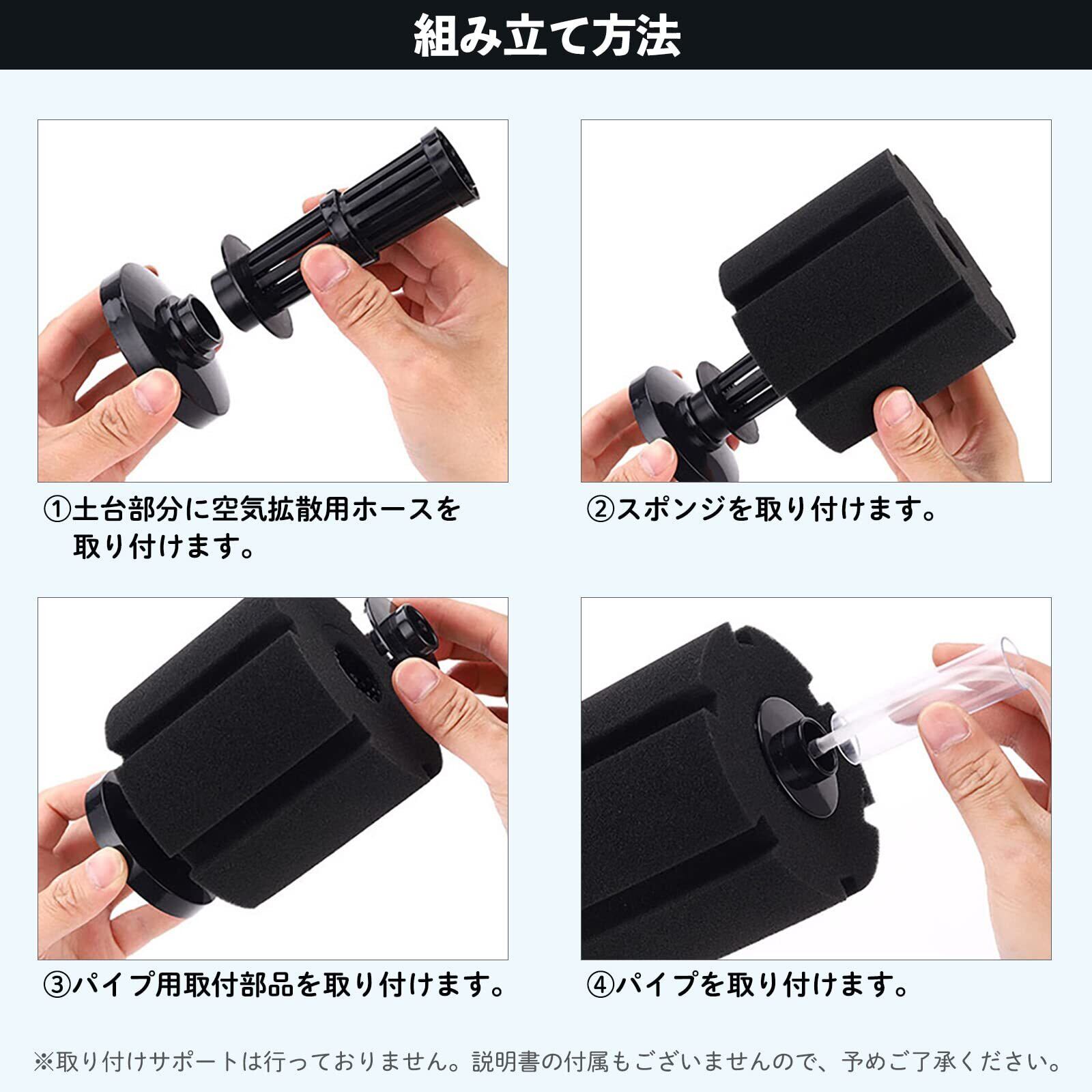 組み立て方法

①土台部分に空気拡散用ホースを取り付けます。

②スポンジを取り付けます。

③パイプ用取付部品を取り付けます。

④パイプを取り付けます。

※取り付けサポートは行っておりません。説明書の付属もございませんので、予めご了承ください。