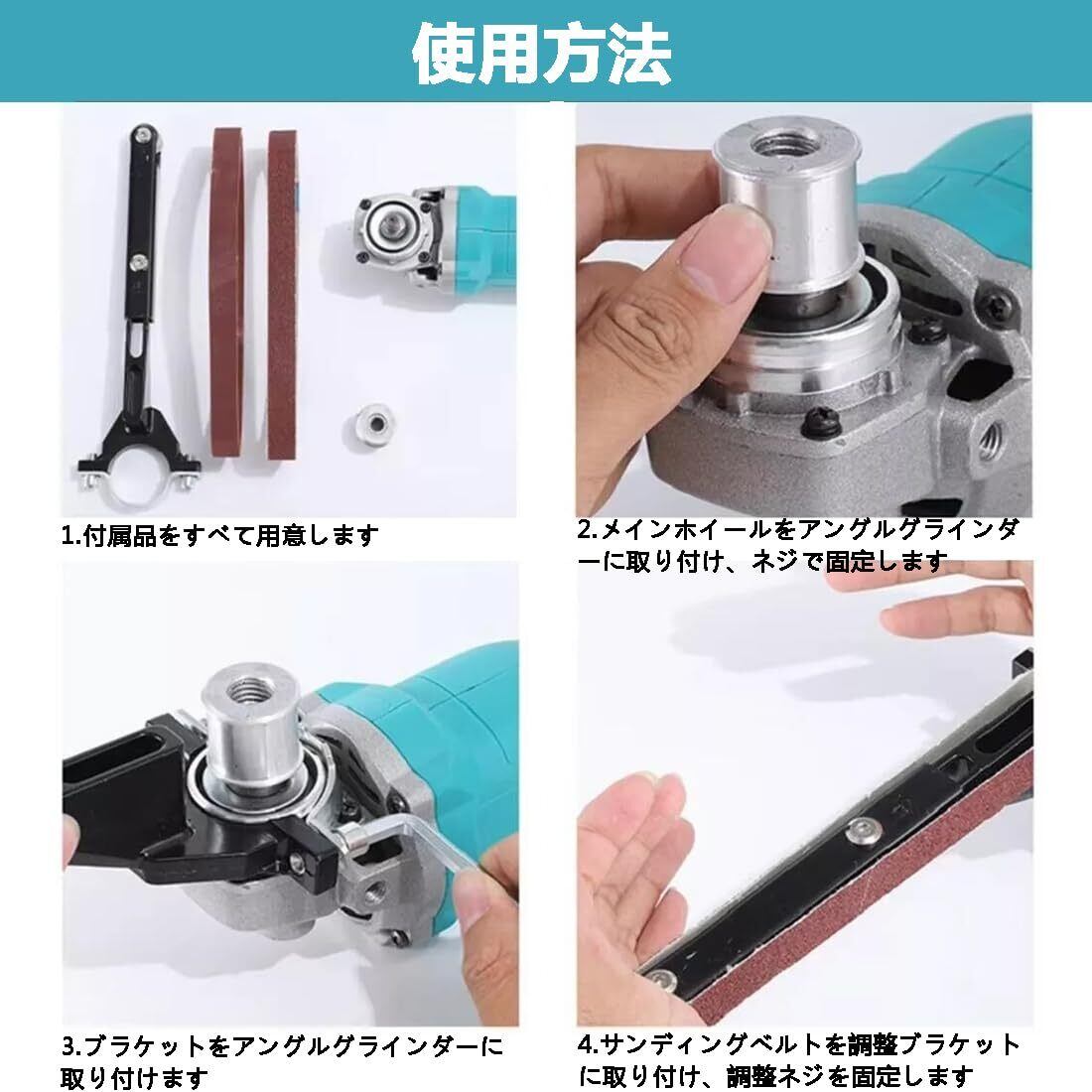 使用方法

1.付属品をすべて用意します

2.メインホイールをアングルグラインダーに取り付け、ネジで固定します

3.ブラケットをアングルグラインダーに取り付けます

4.サンディングベルトを調整ブラケットに取り付け、調整ネジを固定します