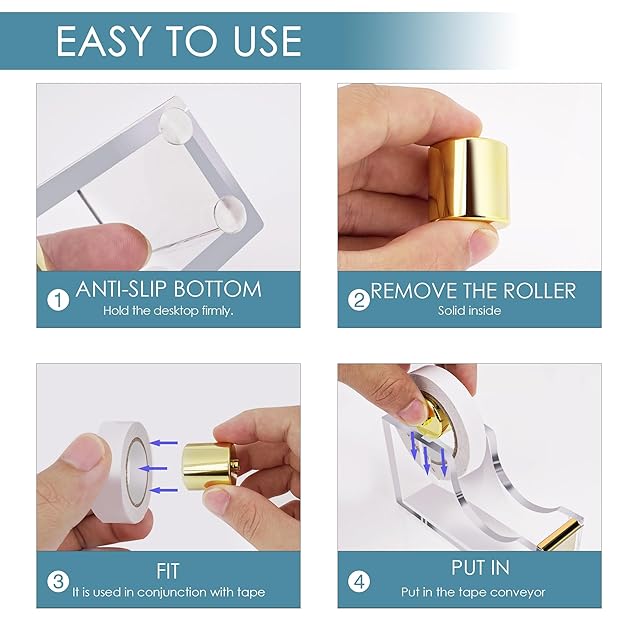 EASY TO USE

1 ANTI-SLIP BOTTOM
Hold the desktop firmly.

2 REMOVE THE ROLLER
Solid inside

3 FIT
It is used in conjunction with tape

4 PUT IN
Put in the tape conveyor